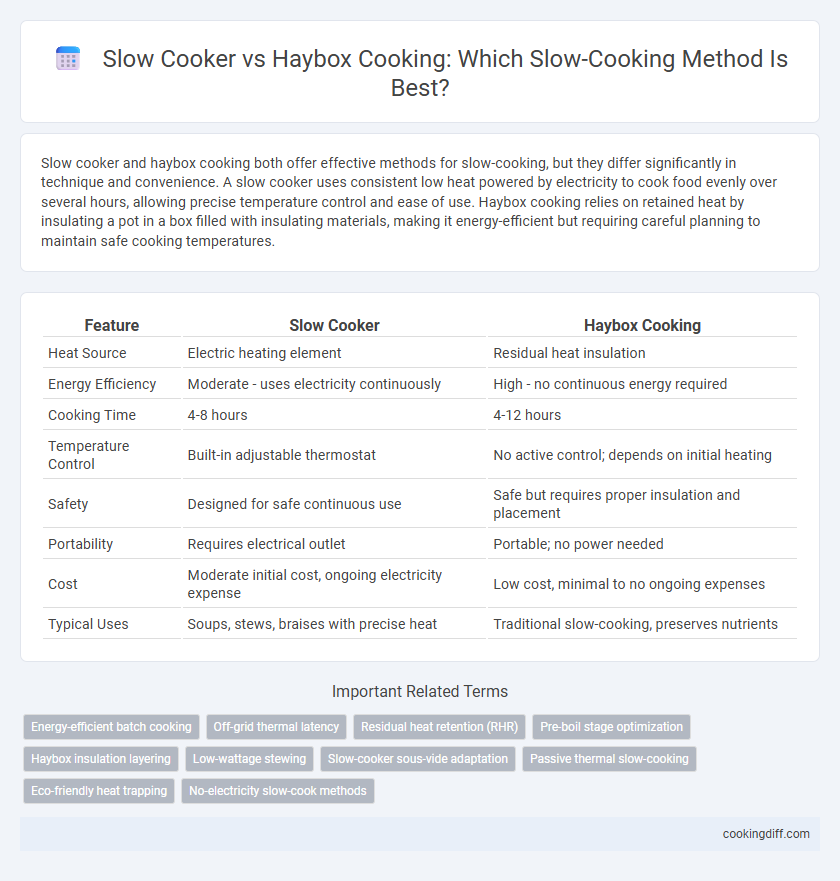 Slow Cooker vs Haybox Cooking: Which Slow-Cooking Method Is Best?

Slow cooker and haybox cooking both offer effective methods for slow-cooking, but they differ significantly in technique and convenience. A slow cooker uses consistent low heat powered by electricity to cook food evenly over several hours, allowing precise temperature control and ease of use. Haybox cooking relies on retained heat by insulating a pot in a box filled with insulating materials, making it energy-efficient but requiring careful planning to maintain safe cooking temperatures.

| Feature | Slow Cooker | Haybox Cooking |
|---|---|---|
| Heat Source | Electric heating element | Residual heat insulation |
| Energy Efficiency | Moderate - uses electricity continuously | High - no continuous energy required |
| Cooking Time | 4-8 hours | 4-12 hours |
| Temperature Control | Built-in adjustable thermostat | No active control; depends on initial heating |
| Safety | Designed for safe continuous use | Safe but requires proper insulation and placement |
| Portability | Requires electrical outlet | Portable; no power needed |
| Cost | Moderate initial cost, ongoing electricity expense | Low cost, minimal to no ongoing expenses |
| Typical Uses | Soups, stews, braises with precise heat | Traditional slow-cooking, preserves nutrients |

Important Related Terms

Energy-efficient batch cooking
Off-grid thermal latency
Residual heat retention (RHR)
Pre-boil stage optimization
Haybox insulation layering
Low-wattage stewing
Slow-cooker sous-vide adaptation
Passive thermal slow-cooking
Eco-friendly heat trapping
No-electricity slow-cook methods

cookingdiff.com