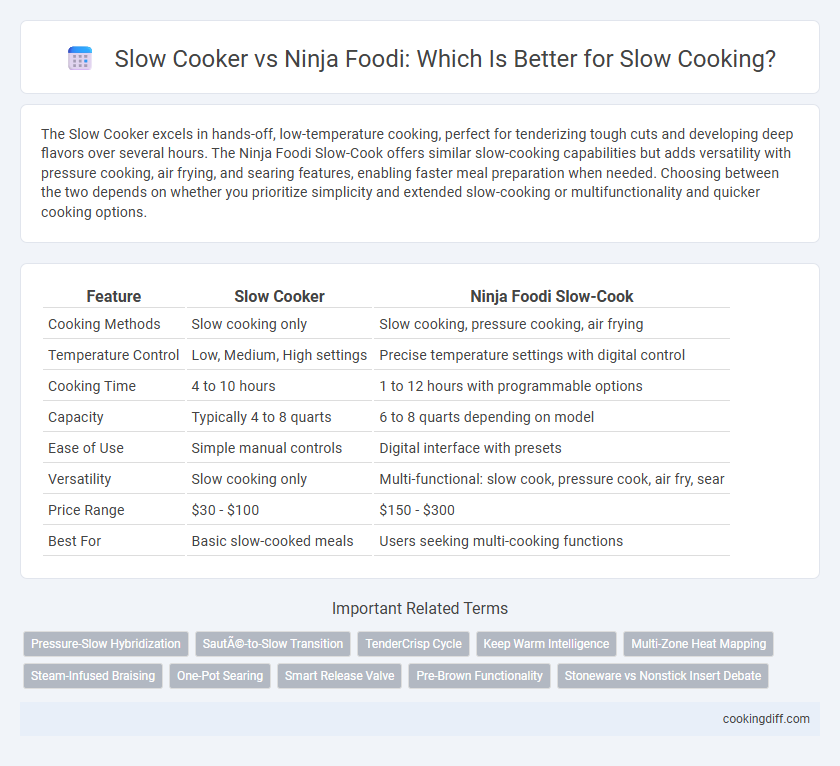 Slow Cooker vs Ninja Foodi: Which Is Better for Slow Cooking?

The Slow Cooker excels in hands-off, low-temperature cooking, perfect for tenderizing tough cuts and developing deep flavors over several hours. The Ninja Foodi Slow-Cook offers similar slow-cooking capabilities but adds versatility with pressure cooking, air frying, and searing features, enabling faster meal preparation when needed. Choosing between the two depends on whether you prioritize simplicity and extended slow-cooking or multifunctionality and quicker cooking options.

| Feature | Slow Cooker | Ninja Foodi Slow-Cook |
|---|---|---|
| Cooking Methods | Slow cooking only | Slow cooking, pressure cooking, air frying |
| Temperature Control | Low, Medium, High settings | Precise temperature settings with digital control |
| Cooking Time | 4 to 10 hours | 1 to 12 hours with programmable options |
| Capacity | Typically 4 to 8 quarts | 6 to 8 quarts depending on model |
| Ease of Use | Simple manual controls | Digital interface with presets |
| Versatility | Slow cooking only | Multi-functional: slow cook, pressure cook, air fry, sear |
| Price Range | \$30 - \$100 | \$150 - \$300 |
| Best For | Basic slow-cooked meals | Users seeking multi-cooking functions |

Important Related Terms

Pressure-Slow Hybridization
SautÃ©-to-Slow Transition
TenderCrisp Cycle
Keep Warm Intelligence
Multi-Zone Heat Mapping
Steam-Infused Braising
One-Pot Searing
Smart Release Valve
Pre-Brown Functionality
Stoneware vs Nonstick Insert Debate

cookingdiff.com