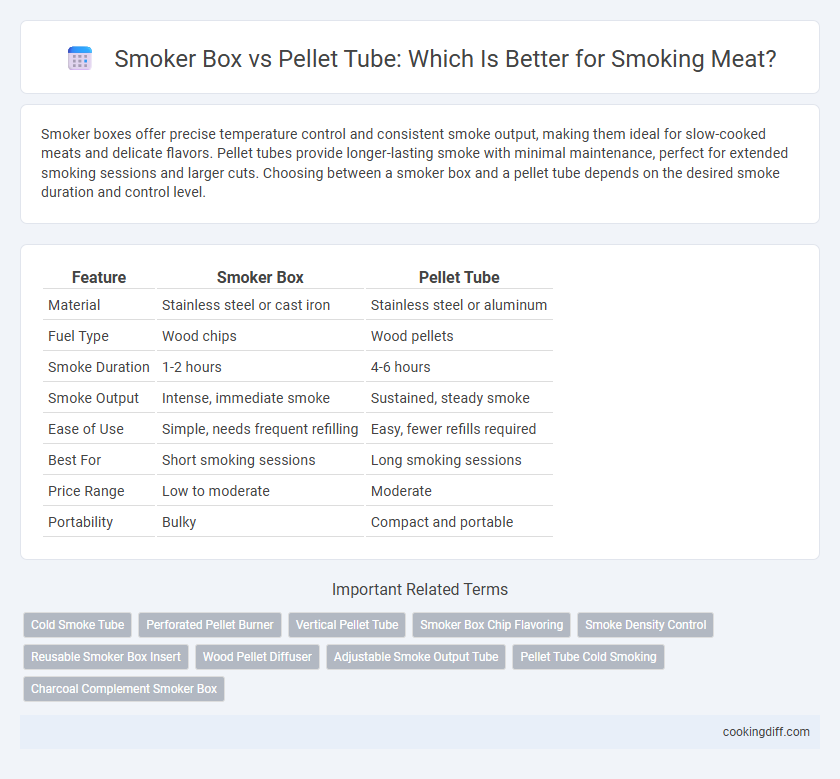 Smoker Box vs Pellet Tube: Which Is Better for Smoking Meat?

Smoker boxes offer precise temperature control and consistent smoke output, making them ideal for slow-cooked meats and delicate flavors. Pellet tubes provide longer-lasting smoke with minimal maintenance, perfect for extended smoking sessions and larger cuts. Choosing between a smoker box and a pellet tube depends on the desired smoke duration and control level.

| Feature | Smoker Box | Pellet Tube |
|---|---|---|
| Material | Stainless steel or cast iron | Stainless steel or aluminum |
| Fuel Type | Wood chips | Wood pellets |
| Smoke Duration | 1-2 hours | 4-6 hours |
| Smoke Output | Intense, immediate smoke | Sustained, steady smoke |
| Ease of Use | Simple, needs frequent refilling | Easy, fewer refills required |
| Best For | Short smoking sessions | Long smoking sessions |
| Price Range | Low to moderate | Moderate |
| Portability | Bulky | Compact and portable |

Important Related Terms

Cold Smoke Tube
Perforated Pellet Burner
Vertical Pellet Tube
Smoker Box Chip Flavoring
Smoke Density Control
Reusable Smoker Box Insert
Wood Pellet Diffuser
Adjustable Smoke Output Tube
Pellet Tube Cold Smoking
Charcoal Complement Smoker Box

cookingdiff.com