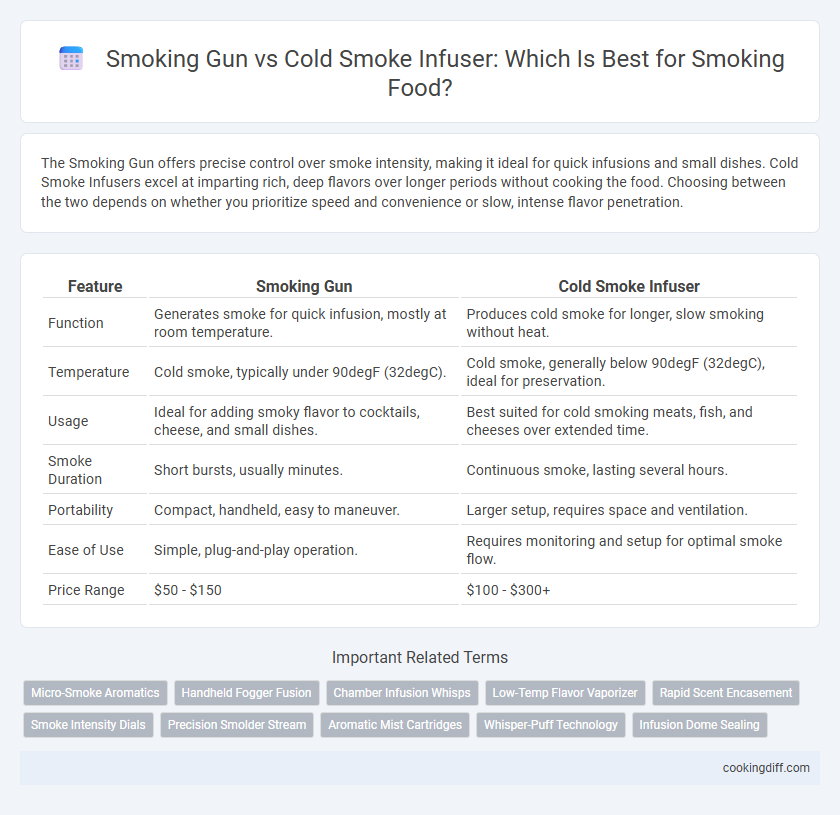 Smoking Gun vs Cold Smoke Infuser: Which Is Best for Smoking Food?

The Smoking Gun offers precise control over smoke intensity, making it ideal for quick infusions and small dishes. Cold Smoke Infusers excel at imparting rich, deep flavors over longer periods without cooking the food. Choosing between the two depends on whether you prioritize speed and convenience or slow, intense flavor penetration.

| Feature | Smoking Gun | Cold Smoke Infuser |
|---|---|---|
| Function | Generates smoke for quick infusion, mostly at room temperature. | Produces cold smoke for longer, slow smoking without heat. |
| Temperature | Cold smoke, typically under 90degF (32degC). | Cold smoke, generally below 90degF (32degC), ideal for preservation. |
| Usage | Ideal for adding smoky flavor to cocktails, cheese, and small dishes. | Best suited for cold smoking meats, fish, and cheeses over extended time. |
| Smoke Duration | Short bursts, usually minutes. | Continuous smoke, lasting several hours. |
| Portability | Compact, handheld, easy to maneuver. | Larger setup, requires space and ventilation. |
| Ease of Use | Simple, plug-and-play operation. | Requires monitoring and setup for optimal smoke flow. |
| Price Range | \$50 - \$150 | \$100 - \$300+ |

Important Related Terms

Micro-Smoke Aromatics
Handheld Fogger Fusion
Chamber Infusion Whisps
Low-Temp Flavor Vaporizer
Rapid Scent Encasement
Smoke Intensity Dials
Precision Smolder Stream
Aromatic Mist Cartridges
Whisper-Puff Technology
Infusion Dome Sealing

cookingdiff.com