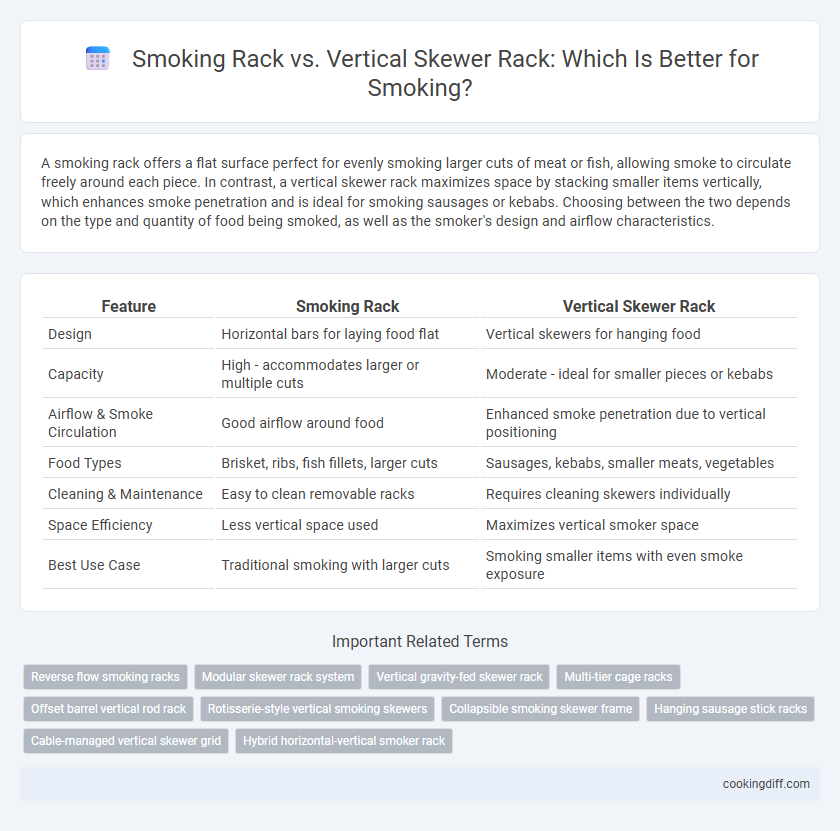 Smoking Rack vs. Vertical Skewer Rack: Which Is Better for Smoking?

A smoking rack offers a flat surface perfect for evenly smoking larger cuts of meat or fish, allowing smoke to circulate freely around each piece. In contrast, a vertical skewer rack maximizes space by stacking smaller items vertically, which enhances smoke penetration and is ideal for smoking sausages or kebabs. Choosing between the two depends on the type and quantity of food being smoked, as well as the smoker's design and airflow characteristics.

| Feature | Smoking Rack | Vertical Skewer Rack |
|---|---|---|
| Design | Horizontal bars for laying food flat | Vertical skewers for hanging food |
| Capacity | High - accommodates larger or multiple cuts | Moderate - ideal for smaller pieces or kebabs |
| Airflow & Smoke Circulation | Good airflow around food | Enhanced smoke penetration due to vertical positioning |
| Food Types | Brisket, ribs, fish fillets, larger cuts | Sausages, kebabs, smaller meats, vegetables |
| Cleaning & Maintenance | Easy to clean removable racks | Requires cleaning skewers individually |
| Space Efficiency | Less vertical space used | Maximizes vertical smoker space |
| Best Use Case | Traditional smoking with larger cuts | Smoking smaller items with even smoke exposure |

Important Related Terms

Reverse flow smoking racks
Modular skewer rack system
Vertical gravity-fed skewer rack
Multi-tier cage racks
Offset barrel vertical rod rack
Rotisserie-style vertical smoking skewers
Collapsible smoking skewer frame
Hanging sausage stick racks
Cable-managed vertical skewer grid
Hybrid horizontal-vertical smoker rack

cookingdiff.com