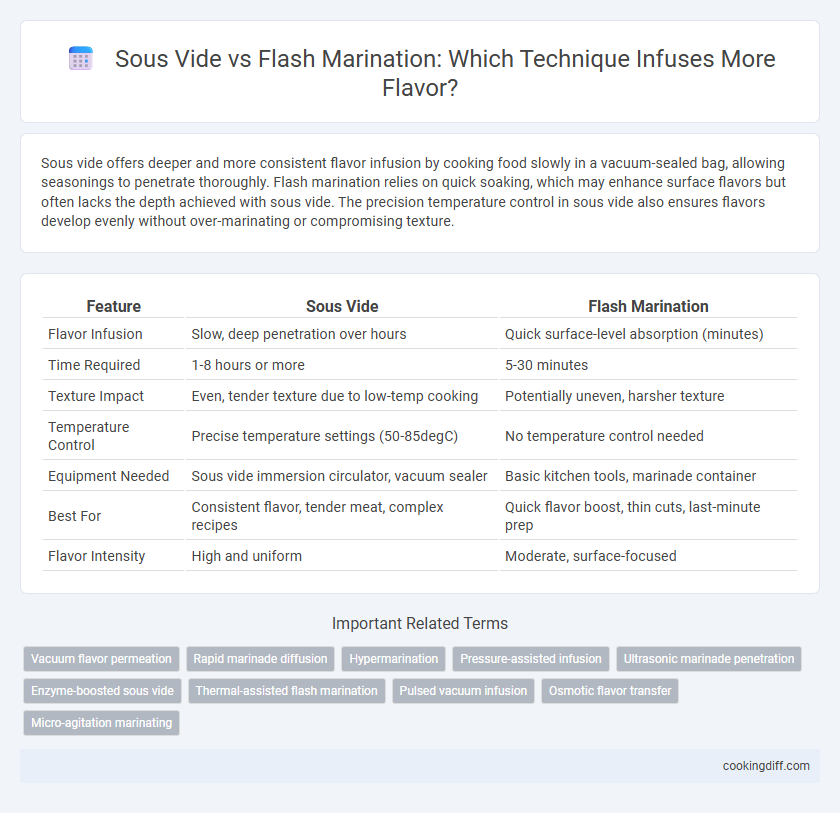 Sous Vide vs Flash Marination: Which Technique Infuses More Flavor?

Sous vide offers deeper and more consistent flavor infusion by cooking food slowly in a vacuum-sealed bag, allowing seasonings to penetrate thoroughly. Flash marination relies on quick soaking, which may enhance surface flavors but often lacks the depth achieved with sous vide. The precision temperature control in sous vide also ensures flavors develop evenly without over-marinating or compromising texture.

| Feature | Sous Vide | Flash Marination |
|---|---|---|
| Flavor Infusion | Slow, deep penetration over hours | Quick surface-level absorption (minutes) |
| Time Required | 1-8 hours or more | 5-30 minutes |
| Texture Impact | Even, tender texture due to low-temp cooking | Potentially uneven, harsher texture |
| Temperature Control | Precise temperature settings (50-85degC) | No temperature control needed |
| Equipment Needed | Sous vide immersion circulator, vacuum sealer | Basic kitchen tools, marinade container |
| Best For | Consistent flavor, tender meat, complex recipes | Quick flavor boost, thin cuts, last-minute prep |
| Flavor Intensity | High and uniform | Moderate, surface-focused |

Important Related Terms

Vacuum flavor permeation
Rapid marinade diffusion
Hypermarination
Pressure-assisted infusion
Ultrasonic marinade penetration
Enzyme-boosted sous vide
Thermal-assisted flash marination
Pulsed vacuum infusion
Osmotic flavor transfer
Micro-agitation marinating

cookingdiff.com