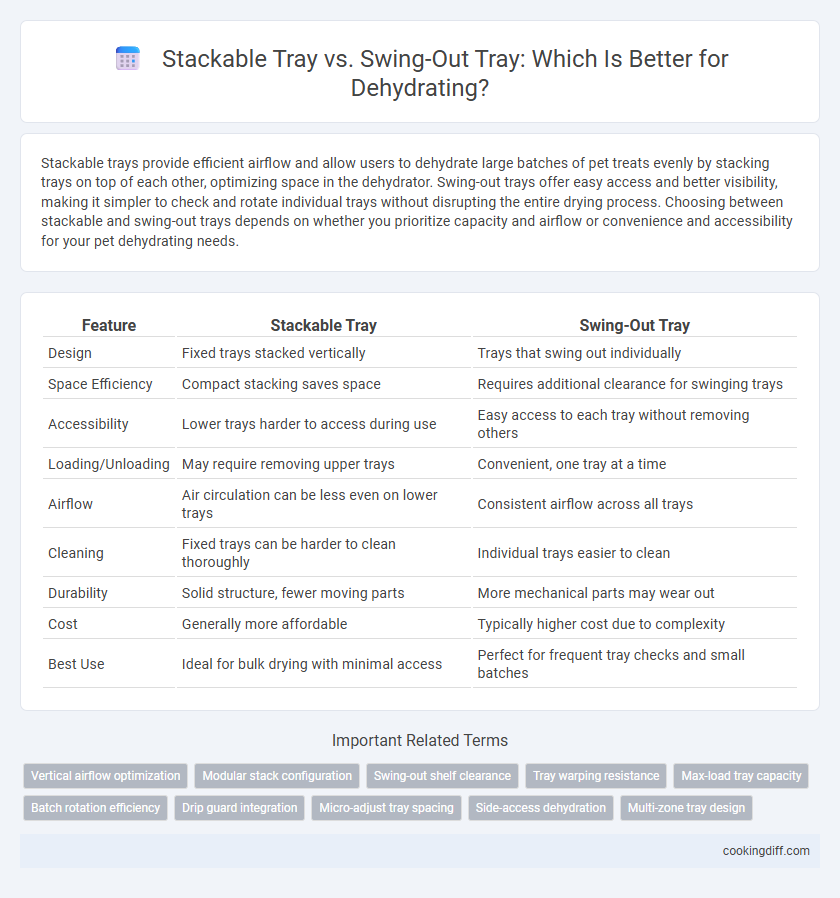 Stackable Tray vs. Swing-Out Tray: Which Is Better for Dehydrating?

Stackable trays provide efficient airflow and allow users to dehydrate large batches of pet treats evenly by stacking trays on top of each other, optimizing space in the dehydrator. Swing-out trays offer easy access and better visibility, making it simpler to check and rotate individual trays without disrupting the entire drying process. Choosing between stackable and swing-out trays depends on whether you prioritize capacity and airflow or convenience and accessibility for your pet dehydrating needs.

| Feature | Stackable Tray | Swing-Out Tray |
|---|---|---|
| Design | Fixed trays stacked vertically | Trays that swing out individually |
| Space Efficiency | Compact stacking saves space | Requires additional clearance for swinging trays |
| Accessibility | Lower trays harder to access during use | Easy access to each tray without removing others |
| Loading/Unloading | May require removing upper trays | Convenient, one tray at a time |
| Airflow | Air circulation can be less even on lower trays | Consistent airflow across all trays |
| Cleaning | Fixed trays can be harder to clean thoroughly | Individual trays easier to clean |
| Durability | Solid structure, fewer moving parts | More mechanical parts may wear out |
| Cost | Generally more affordable | Typically higher cost due to complexity |
| Best Use | Ideal for bulk drying with minimal access | Perfect for frequent tray checks and small batches |

Important Related Terms

Vertical airflow optimization
Modular stack configuration
Swing-out shelf clearance
Tray warping resistance
Max-load tray capacity
Batch rotation efficiency
Drip guard integration
Micro-adjust tray spacing
Side-access dehydration
Multi-zone tray design

cookingdiff.com