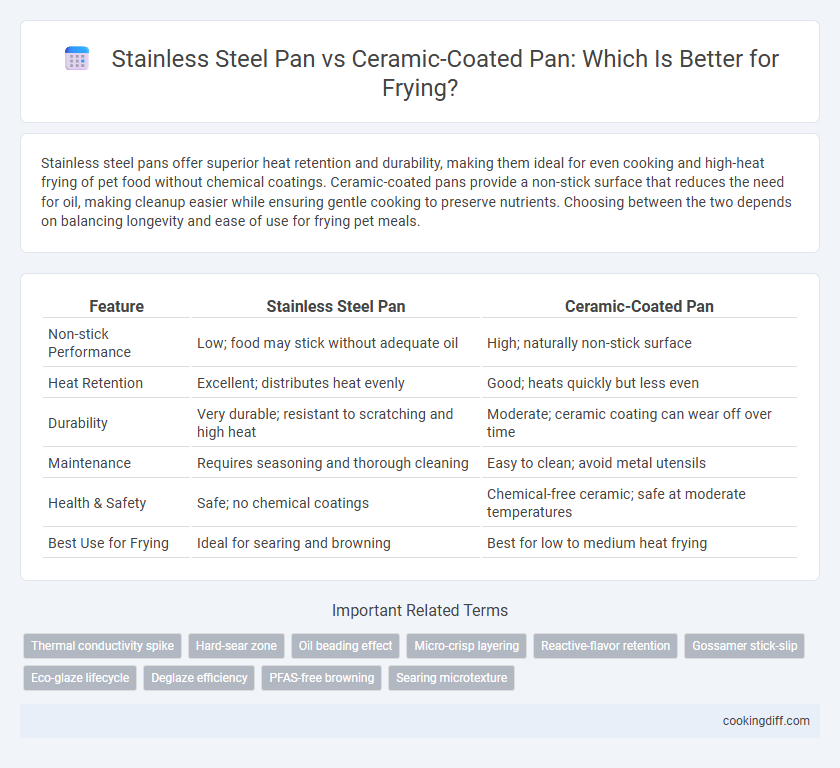 Stainless Steel Pan vs Ceramic-Coated Pan: Which Is Better for Frying?

Stainless steel pans offer superior heat retention and durability, making them ideal for even cooking and high-heat frying of pet food without chemical coatings. Ceramic-coated pans provide a non-stick surface that reduces the need for oil, making cleanup easier while ensuring gentle cooking to preserve nutrients. Choosing between the two depends on balancing longevity and ease of use for frying pet meals.

| Feature | Stainless Steel Pan | Ceramic-Coated Pan |
|---|---|---|
| Non-stick Performance | Low; food may stick without adequate oil | High; naturally non-stick surface |
| Heat Retention | Excellent; distributes heat evenly | Good; heats quickly but less even |
| Durability | Very durable; resistant to scratching and high heat | Moderate; ceramic coating can wear off over time |
| Maintenance | Requires seasoning and thorough cleaning | Easy to clean; avoid metal utensils |
| Health & Safety | Safe; no chemical coatings | Chemical-free ceramic; safe at moderate temperatures |
| Best Use for Frying | Ideal for searing and browning | Best for low to medium heat frying |

Important Related Terms

Thermal conductivity spike
Hard-sear zone
Oil beading effect
Micro-crisp layering
Reactive-flavor retention
Gossamer stick-slip
Eco-glaze lifecycle
Deglaze efficiency
PFAS-free browning
Searing microtexture

cookingdiff.com