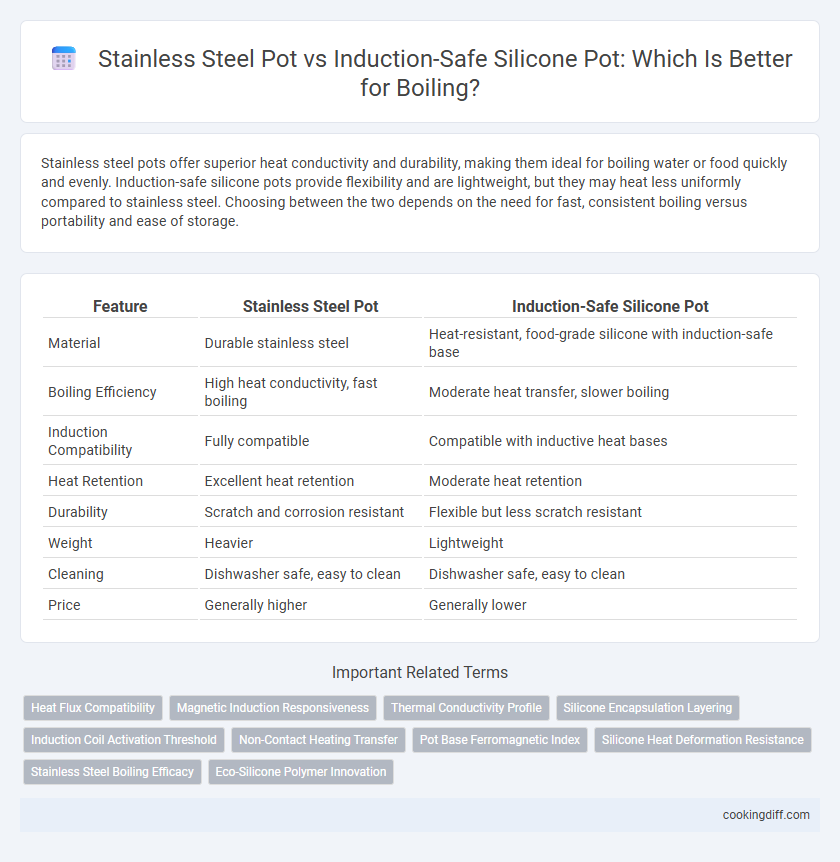 Stainless Steel Pot vs Induction-Safe Silicone Pot: Which Is Better for Boiling?

Stainless steel pots offer superior heat conductivity and durability, making them ideal for boiling water or food quickly and evenly. Induction-safe silicone pots provide flexibility and are lightweight, but they may heat less uniformly compared to stainless steel. Choosing between the two depends on the need for fast, consistent boiling versus portability and ease of storage.

| Feature | Stainless Steel Pot | Induction-Safe Silicone Pot |
|---|---|---|
| Material | Durable stainless steel | Heat-resistant, food-grade silicone with induction-safe base |
| Boiling Efficiency | High heat conductivity, fast boiling | Moderate heat transfer, slower boiling |
| Induction Compatibility | Fully compatible | Compatible with inductive heat bases |
| Heat Retention | Excellent heat retention | Moderate heat retention |
| Durability | Scratch and corrosion resistant | Flexible but less scratch resistant |
| Weight | Heavier | Lightweight |
| Cleaning | Dishwasher safe, easy to clean | Dishwasher safe, easy to clean |
| Price | Generally higher | Generally lower |

Important Related Terms

Heat Flux Compatibility
Magnetic Induction Responsiveness
Thermal Conductivity Profile
Silicone Encapsulation Layering
Induction Coil Activation Threshold
Non-Contact Heating Transfer
Pot Base Ferromagnetic Index
Silicone Heat Deformation Resistance
Stainless Steel Boiling Efficacy
Eco-Silicone Polymer Innovation

cookingdiff.com