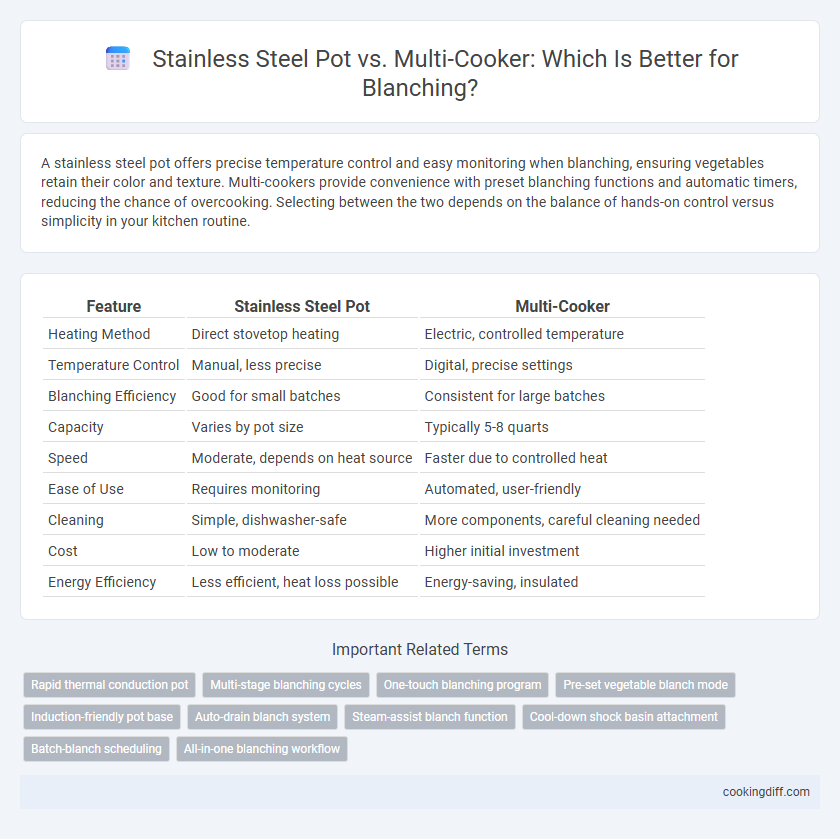 Stainless Steel Pot vs. Multi-Cooker: Which Is Better for Blanching?

A stainless steel pot offers precise temperature control and easy monitoring when blanching, ensuring vegetables retain their color and texture. Multi-cookers provide convenience with preset blanching functions and automatic timers, reducing the chance of overcooking. Selecting between the two depends on the balance of hands-on control versus simplicity in your kitchen routine.

| Feature | Stainless Steel Pot | Multi-Cooker |
|---|---|---|
| Heating Method | Direct stovetop heating | Electric, controlled temperature |
| Temperature Control | Manual, less precise | Digital, precise settings |
| Blanching Efficiency | Good for small batches | Consistent for large batches |
| Capacity | Varies by pot size | Typically 5-8 quarts |
| Speed | Moderate, depends on heat source | Faster due to controlled heat |
| Ease of Use | Requires monitoring | Automated, user-friendly |
| Cleaning | Simple, dishwasher-safe | More components, careful cleaning needed |
| Cost | Low to moderate | Higher initial investment |
| Energy Efficiency | Less efficient, heat loss possible | Energy-saving, insulated |

Important Related Terms

Rapid thermal conduction pot
Multi-stage blanching cycles
One-touch blanching program
Pre-set vegetable blanch mode
Induction-friendly pot base
Auto-drain blanch system
Steam-assist blanch function
Cool-down shock basin attachment
Batch-blanch scheduling
All-in-one blanching workflow

cookingdiff.com