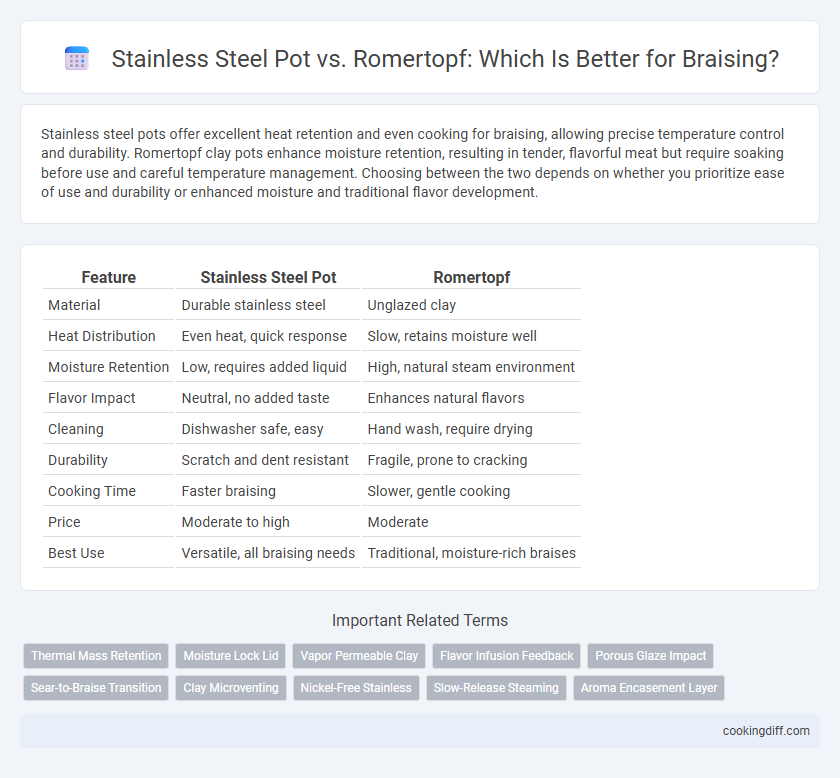 Stainless Steel Pot vs. Romertopf: Which Is Better for Braising?

Stainless steel pots offer excellent heat retention and even cooking for braising, allowing precise temperature control and durability. Romertopf clay pots enhance moisture retention, resulting in tender, flavorful meat but require soaking before use and careful temperature management. Choosing between the two depends on whether you prioritize ease of use and durability or enhanced moisture and traditional flavor development.

| Feature | Stainless Steel Pot | Romertopf |
|---|---|---|
| Material | Durable stainless steel | Unglazed clay |
| Heat Distribution | Even heat, quick response | Slow, retains moisture well |
| Moisture Retention | Low, requires added liquid | High, natural steam environment |
| Flavor Impact | Neutral, no added taste | Enhances natural flavors |
| Cleaning | Dishwasher safe, easy | Hand wash, require drying |
| Durability | Scratch and dent resistant | Fragile, prone to cracking |
| Cooking Time | Faster braising | Slower, gentle cooking |
| Price | Moderate to high | Moderate |
| Best Use | Versatile, all braising needs | Traditional, moisture-rich braises |

Important Related Terms

Thermal Mass Retention
Moisture Lock Lid
Vapor Permeable Clay
Flavor Infusion Feedback
Porous Glaze Impact
Sear-to-Braise Transition
Clay Microventing
Nickel-Free Stainless
Slow-Release Steaming
Aroma Encasement Layer

cookingdiff.com