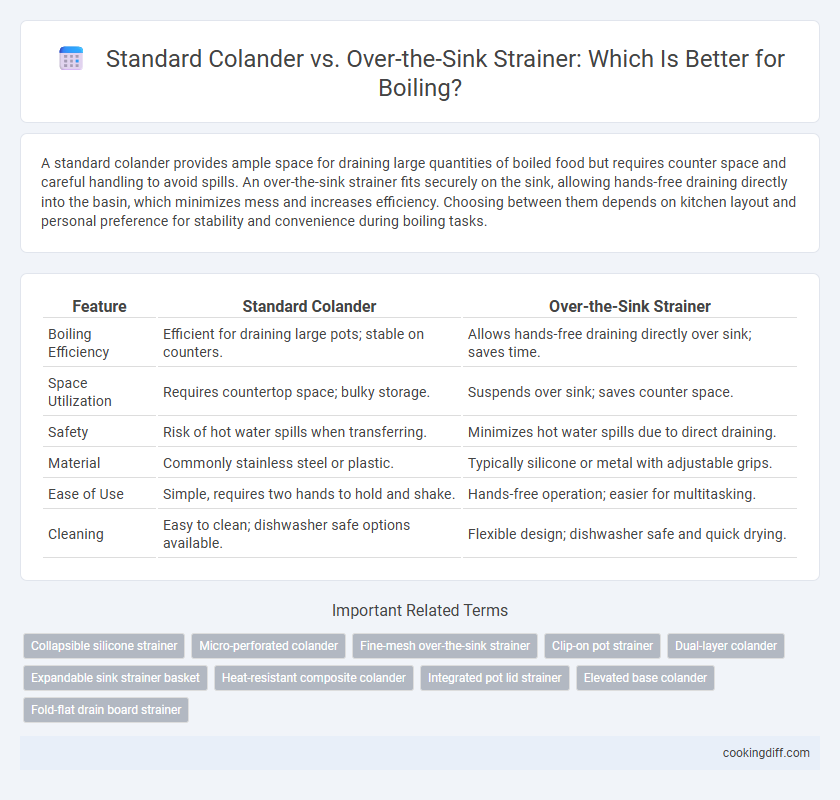 Standard Colander vs. Over-the-Sink Strainer: Which Is Better for Boiling?

A standard colander provides ample space for draining large quantities of boiled food but requires counter space and careful handling to avoid spills. An over-the-sink strainer fits securely on the sink, allowing hands-free draining directly into the basin, which minimizes mess and increases efficiency. Choosing between them depends on kitchen layout and personal preference for stability and convenience during boiling tasks.

| Feature | Standard Colander | Over-the-Sink Strainer |
|---|---|---|
| Boiling Efficiency | Efficient for draining large pots; stable on counters. | Allows hands-free draining directly over sink; saves time. |
| Space Utilization | Requires countertop space; bulky storage. | Suspends over sink; saves counter space. |
| Safety | Risk of hot water spills when transferring. | Minimizes hot water spills due to direct draining. |
| Material | Commonly stainless steel or plastic. | Typically silicone or metal with adjustable grips. |
| Ease of Use | Simple, requires two hands to hold and shake. | Hands-free operation; easier for multitasking. |
| Cleaning | Easy to clean; dishwasher safe options available. | Flexible design; dishwasher safe and quick drying. |

Important Related Terms

Collapsible silicone strainer
Micro-perforated colander
Fine-mesh over-the-sink strainer
Clip-on pot strainer
Dual-layer colander
Expandable sink strainer basket
Heat-resistant composite colander
Integrated pot lid strainer
Elevated base colander
Fold-flat drain board strainer

cookingdiff.com