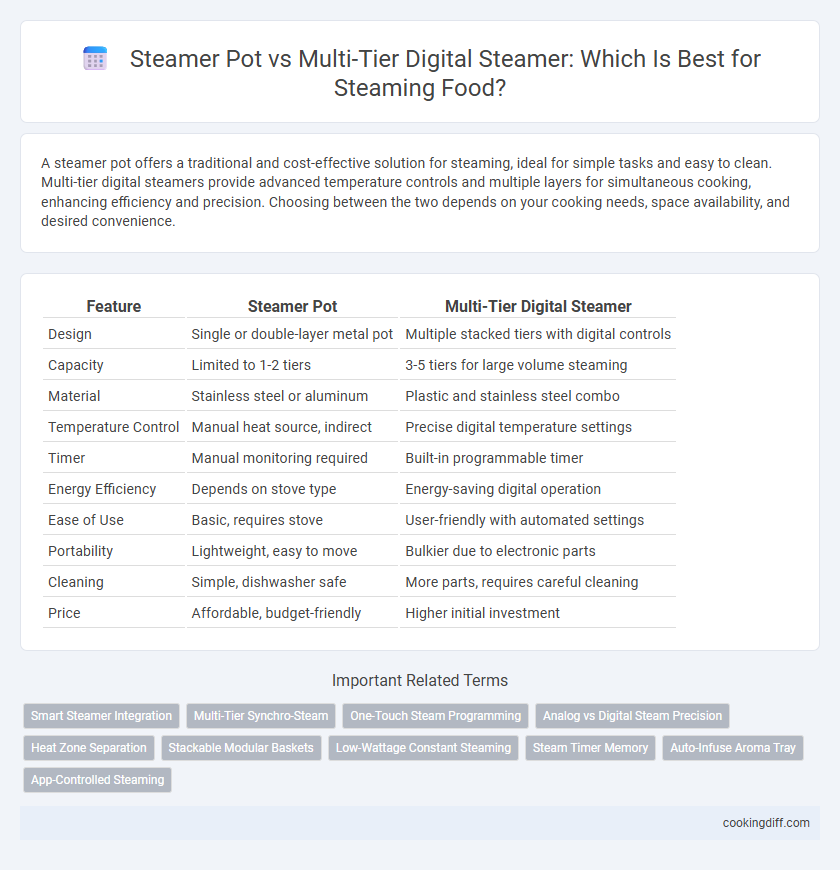 Steamer Pot vs Multi-Tier Digital Steamer: Which Is Best for Steaming Food?

A steamer pot offers a traditional and cost-effective solution for steaming, ideal for simple tasks and easy to clean. Multi-tier digital steamers provide advanced temperature controls and multiple layers for simultaneous cooking, enhancing efficiency and precision. Choosing between the two depends on your cooking needs, space availability, and desired convenience.

| Feature | Steamer Pot | Multi-Tier Digital Steamer |
|---|---|---|
| Design | Single or double-layer metal pot | Multiple stacked tiers with digital controls |
| Capacity | Limited to 1-2 tiers | 3-5 tiers for large volume steaming |
| Material | Stainless steel or aluminum | Plastic and stainless steel combo |
| Temperature Control | Manual heat source, indirect | Precise digital temperature settings |
| Timer | Manual monitoring required | Built-in programmable timer |
| Energy Efficiency | Depends on stove type | Energy-saving digital operation |
| Ease of Use | Basic, requires stove | User-friendly with automated settings |
| Portability | Lightweight, easy to move | Bulkier due to electronic parts |
| Cleaning | Simple, dishwasher safe | More parts, requires careful cleaning |
| Price | Affordable, budget-friendly | Higher initial investment |

Important Related Terms

Smart Steamer Integration
Multi-Tier Synchro-Steam
One-Touch Steam Programming
Analog vs Digital Steam Precision
Heat Zone Separation
Stackable Modular Baskets
Low-Wattage Constant Steaming
Steam Timer Memory
Auto-Infuse Aroma Tray
App-Controlled Steaming

cookingdiff.com