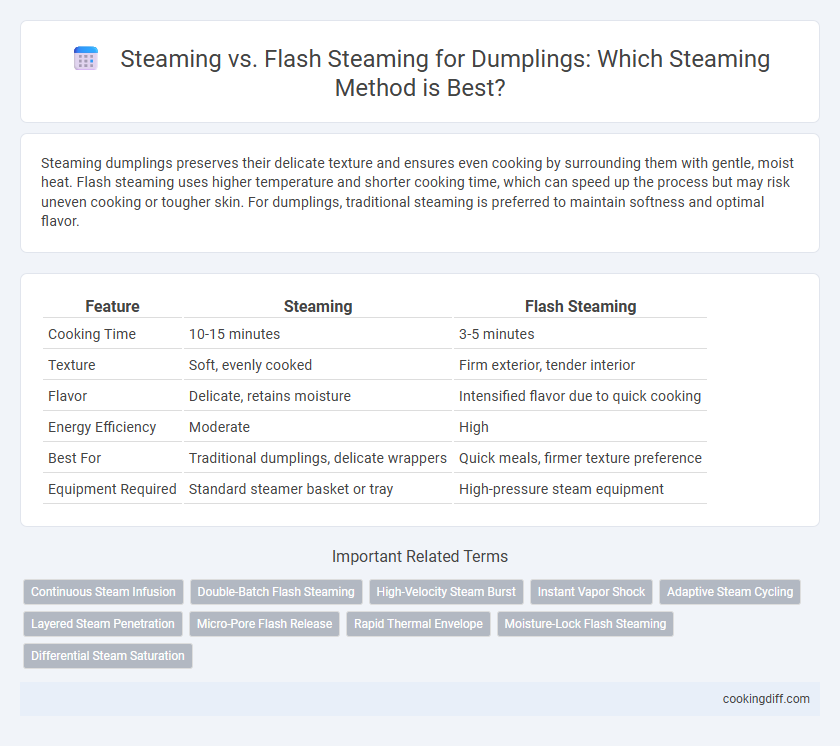 Steaming vs. Flash Steaming for Dumplings: Which Steaming Method is Best?

Steaming dumplings preserves their delicate texture and ensures even cooking by surrounding them with gentle, moist heat. Flash steaming uses higher temperature and shorter cooking time, which can speed up the process but may risk uneven cooking or tougher skin. For dumplings, traditional steaming is preferred to maintain softness and optimal flavor.

| Feature | Steaming | Flash Steaming |
|---|---|---|
| Cooking Time | 10-15 minutes | 3-5 minutes |
| Texture | Soft, evenly cooked | Firm exterior, tender interior |
| Flavor | Delicate, retains moisture | Intensified flavor due to quick cooking |
| Energy Efficiency | Moderate | High |
| Best For | Traditional dumplings, delicate wrappers | Quick meals, firmer texture preference |
| Equipment Required | Standard steamer basket or tray | High-pressure steam equipment |

Important Related Terms

Continuous Steam Infusion
Double-Batch Flash Steaming
High-Velocity Steam Burst
Instant Vapor Shock
Adaptive Steam Cycling
Layered Steam Penetration
Micro-Pore Flash Release
Rapid Thermal Envelope
Moisture-Lock Flash Steaming
Differential Steam Saturation

cookingdiff.com