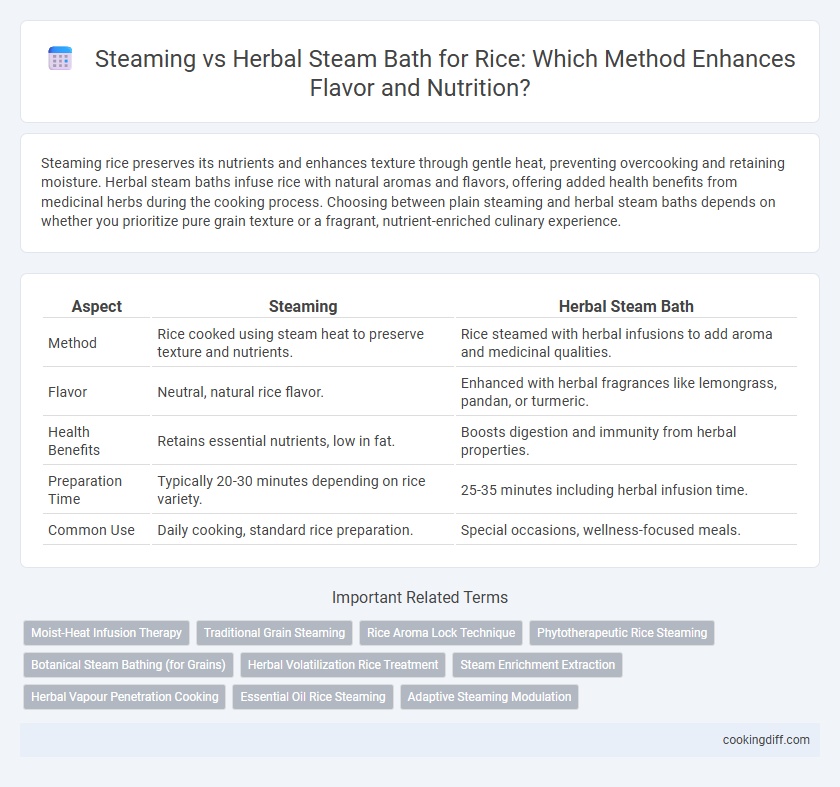 Steaming vs Herbal Steam Bath for Rice: Which Method Enhances Flavor and Nutrition?

Steaming rice preserves its nutrients and enhances texture through gentle heat, preventing overcooking and retaining moisture. Herbal steam baths infuse rice with natural aromas and flavors, offering added health benefits from medicinal herbs during the cooking process. Choosing between plain steaming and herbal steam baths depends on whether you prioritize pure grain texture or a fragrant, nutrient-enriched culinary experience.

| Aspect | Steaming | Herbal Steam Bath |
|---|---|---|
| Method | Rice cooked using steam heat to preserve texture and nutrients. | Rice steamed with herbal infusions to add aroma and medicinal qualities. |
| Flavor | Neutral, natural rice flavor. | Enhanced with herbal fragrances like lemongrass, pandan, or turmeric. |
| Health Benefits | Retains essential nutrients, low in fat. | Boosts digestion and immunity from herbal properties. |
| Preparation Time | Typically 20-30 minutes depending on rice variety. | 25-35 minutes including herbal infusion time. |
| Common Use | Daily cooking, standard rice preparation. | Special occasions, wellness-focused meals. |

Important Related Terms

Moist-Heat Infusion Therapy
Traditional Grain Steaming
Rice Aroma Lock Technique
Phytotherapeutic Rice Steaming
Botanical Steam Bathing (for Grains)
Herbal Volatilization Rice Treatment
Steam Enrichment Extraction
Herbal Vapour Penetration Cooking
Essential Oil Rice Steaming
Adaptive Steaming Modulation

cookingdiff.com