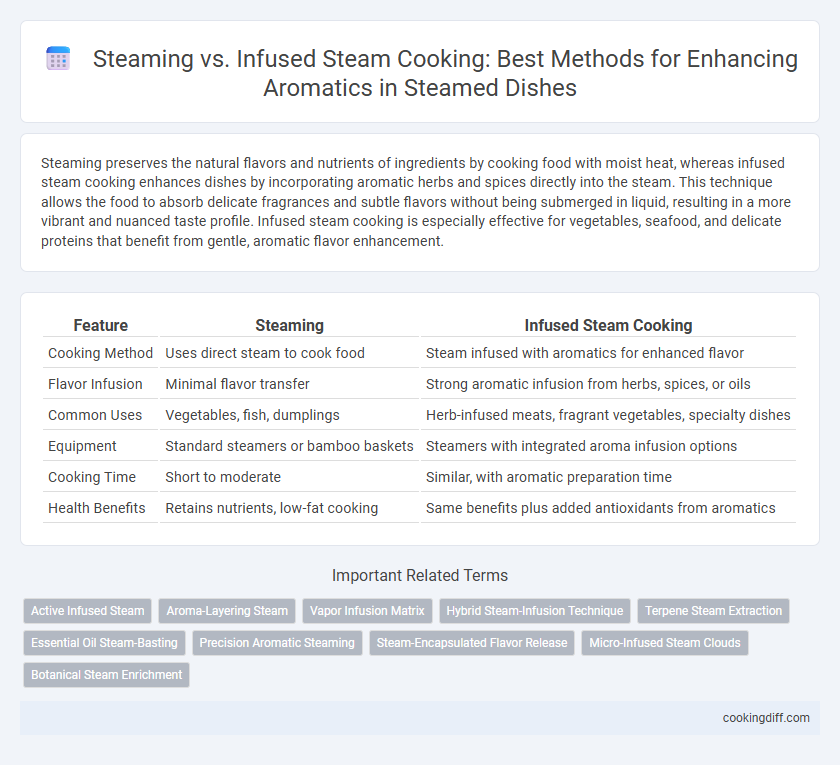 Steaming vs. Infused Steam Cooking: Best Methods for Enhancing Aromatics in Steamed Dishes

Steaming preserves the natural flavors and nutrients of ingredients by cooking food with moist heat, whereas infused steam cooking enhances dishes by incorporating aromatic herbs and spices directly into the steam. This technique allows the food to absorb delicate fragrances and subtle flavors without being submerged in liquid, resulting in a more vibrant and nuanced taste profile. Infused steam cooking is especially effective for vegetables, seafood, and delicate proteins that benefit from gentle, aromatic flavor enhancement.

| Feature | Steaming | Infused Steam Cooking |
|---|---|---|
| Cooking Method | Uses direct steam to cook food | Steam infused with aromatics for enhanced flavor |
| Flavor Infusion | Minimal flavor transfer | Strong aromatic infusion from herbs, spices, or oils |
| Common Uses | Vegetables, fish, dumplings | Herb-infused meats, fragrant vegetables, specialty dishes |
| Equipment | Standard steamers or bamboo baskets | Steamers with integrated aroma infusion options |
| Cooking Time | Short to moderate | Similar, with aromatic preparation time |
| Health Benefits | Retains nutrients, low-fat cooking | Same benefits plus added antioxidants from aromatics |

Important Related Terms

Active Infused Steam
Aroma-Layering Steam
Vapor Infusion Matrix
Hybrid Steam-Infusion Technique
Terpene Steam Extraction
Essential Oil Steam-Basting
Precision Aromatic Steaming
Steam-Encapsulated Flavor Release
Micro-Infused Steam Clouds
Botanical Steam Enrichment

cookingdiff.com