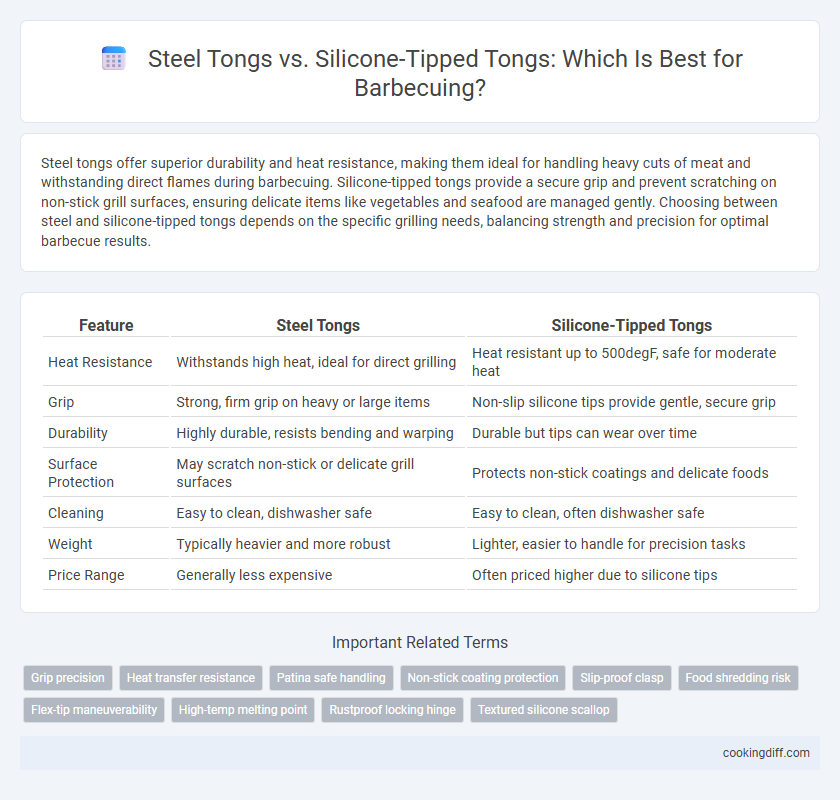 Steel Tongs vs. Silicone-Tipped Tongs: Which Is Best for Barbecuing?

Steel tongs offer superior durability and heat resistance, making them ideal for handling heavy cuts of meat and withstanding direct flames during barbecuing. Silicone-tipped tongs provide a secure grip and prevent scratching on non-stick grill surfaces, ensuring delicate items like vegetables and seafood are managed gently. Choosing between steel and silicone-tipped tongs depends on the specific grilling needs, balancing strength and precision for optimal barbecue results.

| Feature | Steel Tongs | Silicone-Tipped Tongs |
|---|---|---|
| Heat Resistance | Withstands high heat, ideal for direct grilling | Heat resistant up to 500degF, safe for moderate heat |
| Grip | Strong, firm grip on heavy or large items | Non-slip silicone tips provide gentle, secure grip |
| Durability | Highly durable, resists bending and warping | Durable but tips can wear over time |
| Surface Protection | May scratch non-stick or delicate grill surfaces | Protects non-stick coatings and delicate foods |
| Cleaning | Easy to clean, dishwasher safe | Easy to clean, often dishwasher safe |
| Weight | Typically heavier and more robust | Lighter, easier to handle for precision tasks |
| Price Range | Generally less expensive | Often priced higher due to silicone tips |

Important Related Terms

Grip precision
Heat transfer resistance
Patina safe handling
Non-stick coating protection
Slip-proof clasp
Food shredding risk
Flex-tip maneuverability
High-temp melting point
Rustproof locking hinge
Textured silicone scallop

cookingdiff.com