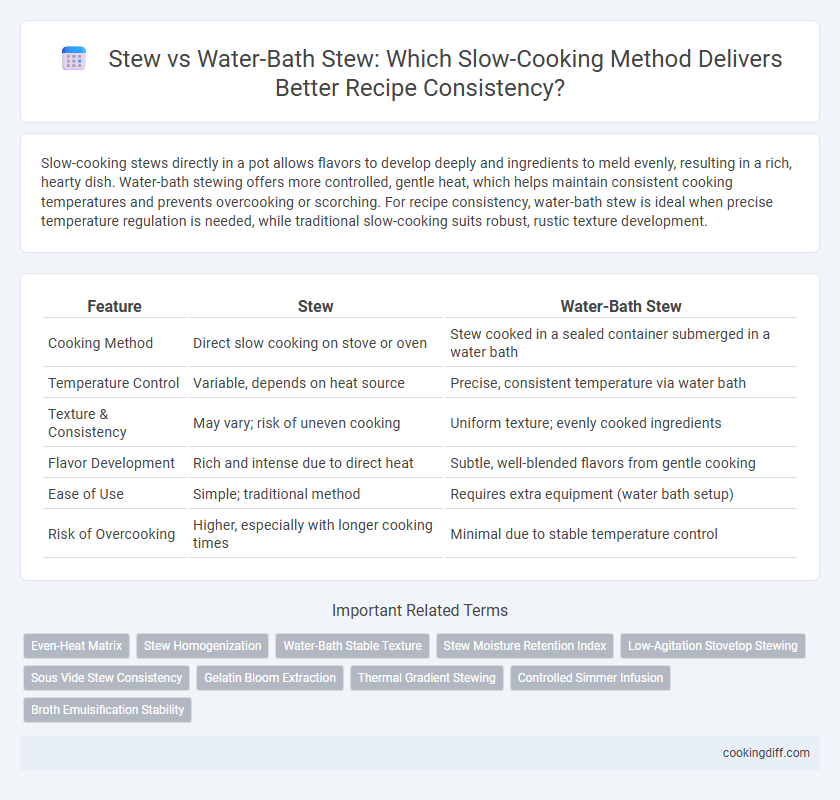 Stew vs Water-Bath Stew: Which Slow-Cooking Method Delivers Better Recipe Consistency?

Slow-cooking stews directly in a pot allows flavors to develop deeply and ingredients to meld evenly, resulting in a rich, hearty dish. Water-bath stewing offers more controlled, gentle heat, which helps maintain consistent cooking temperatures and prevents overcooking or scorching. For recipe consistency, water-bath stew is ideal when precise temperature regulation is needed, while traditional slow-cooking suits robust, rustic texture development.

| Feature | Stew | Water-Bath Stew |
|---|---|---|
| Cooking Method | Direct slow cooking on stove or oven | Stew cooked in a sealed container submerged in a water bath |
| Temperature Control | Variable, depends on heat source | Precise, consistent temperature via water bath |
| Texture & Consistency | May vary; risk of uneven cooking | Uniform texture; evenly cooked ingredients |
| Flavor Development | Rich and intense due to direct heat | Subtle, well-blended flavors from gentle cooking |
| Ease of Use | Simple; traditional method | Requires extra equipment (water bath setup) |
| Risk of Overcooking | Higher, especially with longer cooking times | Minimal due to stable temperature control |

Important Related Terms

Even-Heat Matrix
Stew Homogenization
Water-Bath Stable Texture
Stew Moisture Retention Index
Low-Agitation Stovetop Stewing
Sous Vide Stew Consistency
Gelatin Bloom Extraction
Thermal Gradient Stewing
Controlled Simmer Infusion
Broth Emulsification Stability

cookingdiff.com