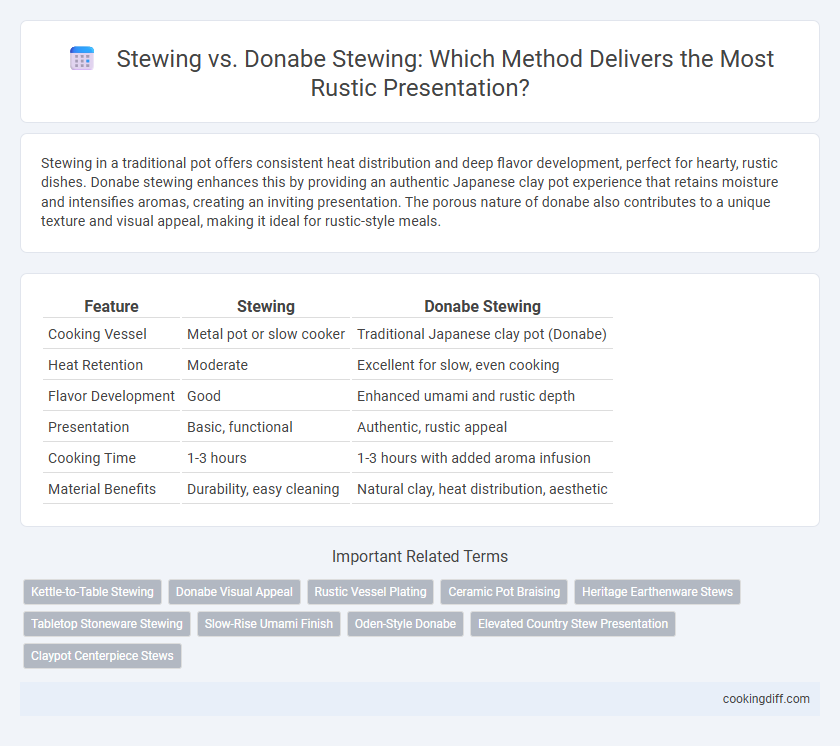 Stewing vs. Donabe Stewing: Which Method Delivers the Most Rustic Presentation?

Stewing in a traditional pot offers consistent heat distribution and deep flavor development, perfect for hearty, rustic dishes. Donabe stewing enhances this by providing an authentic Japanese clay pot experience that retains moisture and intensifies aromas, creating an inviting presentation. The porous nature of donabe also contributes to a unique texture and visual appeal, making it ideal for rustic-style meals.

| Feature | Stewing | Donabe Stewing |
|---|---|---|
| Cooking Vessel | Metal pot or slow cooker | Traditional Japanese clay pot (Donabe) |
| Heat Retention | Moderate | Excellent for slow, even cooking |
| Flavor Development | Good | Enhanced umami and rustic depth |
| Presentation | Basic, functional | Authentic, rustic appeal |
| Cooking Time | 1-3 hours | 1-3 hours with added aroma infusion |
| Material Benefits | Durability, easy cleaning | Natural clay, heat distribution, aesthetic |

Important Related Terms

Kettle-to-Table Stewing
Donabe Visual Appeal
Rustic Vessel Plating
Ceramic Pot Braising
Heritage Earthenware Stews
Tabletop Stoneware Stewing
Slow-Rise Umami Finish
Oden-Style Donabe
Elevated Country Stew Presentation
Claypot Centerpiece Stews

cookingdiff.com