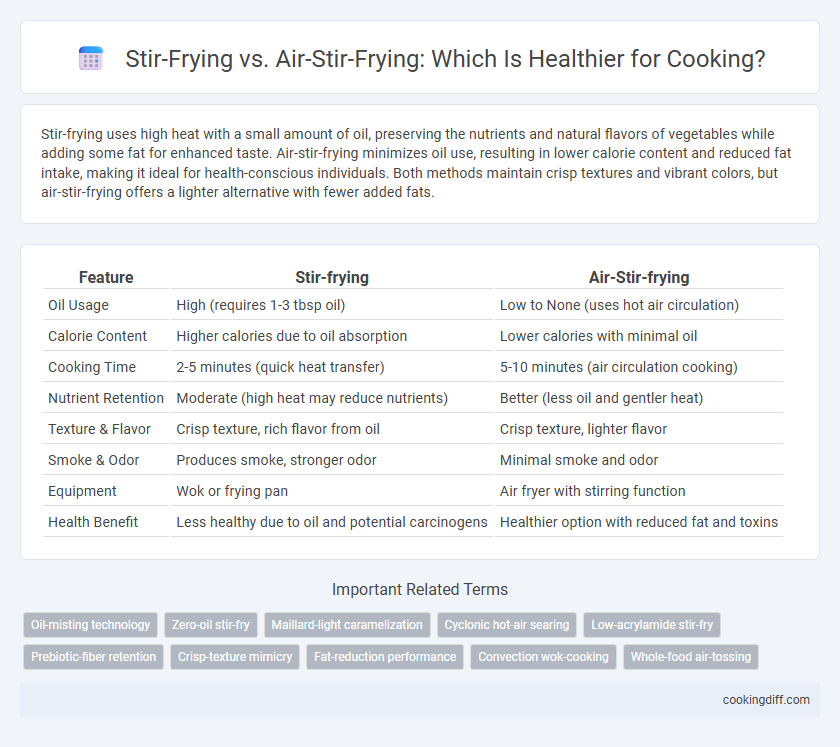 Stir-Frying vs. Air-Stir-Frying: Which Is Healthier for Cooking?

Stir-frying uses high heat with a small amount of oil, preserving the nutrients and natural flavors of vegetables while adding some fat for enhanced taste. Air-stir-frying minimizes oil use, resulting in lower calorie content and reduced fat intake, making it ideal for health-conscious individuals. Both methods maintain crisp textures and vibrant colors, but air-stir-frying offers a lighter alternative with fewer added fats.

| Feature | Stir-frying | Air-Stir-frying |
|---|---|---|
| Oil Usage | High (requires 1-3 tbsp oil) | Low to None (uses hot air circulation) |
| Calorie Content | Higher calories due to oil absorption | Lower calories with minimal oil |
| Cooking Time | 2-5 minutes (quick heat transfer) | 5-10 minutes (air circulation cooking) |
| Nutrient Retention | Moderate (high heat may reduce nutrients) | Better (less oil and gentler heat) |
| Texture & Flavor | Crisp texture, rich flavor from oil | Crisp texture, lighter flavor |
| Smoke & Odor | Produces smoke, stronger odor | Minimal smoke and odor |
| Equipment | Wok or frying pan | Air fryer with stirring function |
| Health Benefit | Less healthy due to oil and potential carcinogens | Healthier option with reduced fat and toxins |

Important Related Terms

Oil-misting technology
Zero-oil stir-fry
Maillard-light caramelization
Cyclonic hot-air searing
Low-acrylamide stir-fry
Prebiotic-fiber retention
Crisp-texture mimicry
Fat-reduction performance
Convection wok-cooking
Whole-food air-tossing

cookingdiff.com