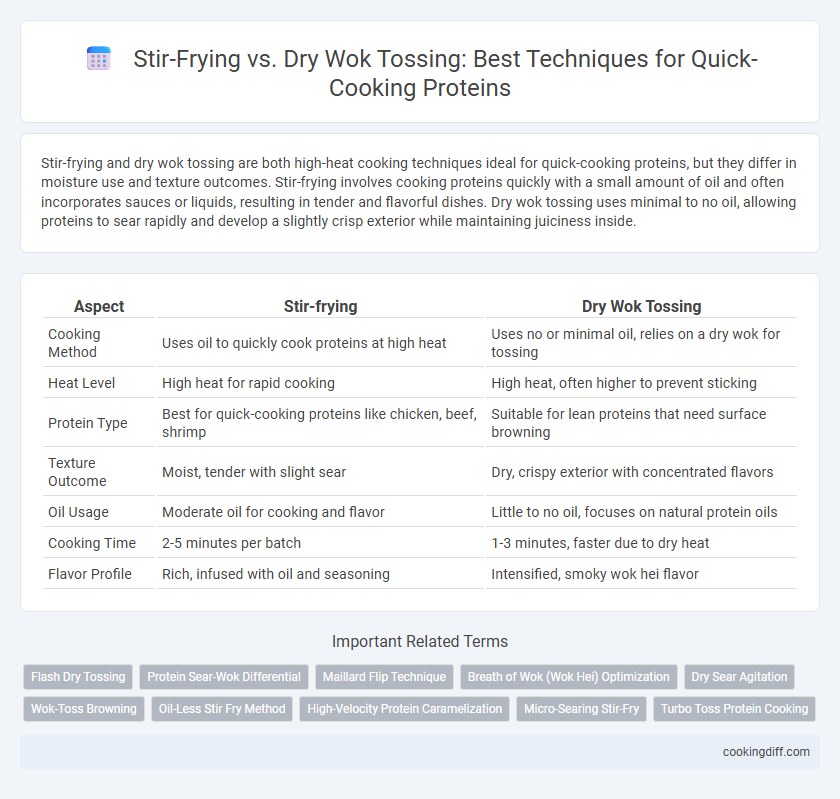 Stir-Frying vs. Dry Wok Tossing: Best Techniques for Quick-Cooking Proteins

Stir-frying and dry wok tossing are both high-heat cooking techniques ideal for quick-cooking proteins, but they differ in moisture use and texture outcomes. Stir-frying involves cooking proteins quickly with a small amount of oil and often incorporates sauces or liquids, resulting in tender and flavorful dishes. Dry wok tossing uses minimal to no oil, allowing proteins to sear rapidly and develop a slightly crisp exterior while maintaining juiciness inside.

| Aspect | Stir-frying | Dry Wok Tossing |
|---|---|---|
| Cooking Method | Uses oil to quickly cook proteins at high heat | Uses no or minimal oil, relies on a dry wok for tossing |
| Heat Level | High heat for rapid cooking | High heat, often higher to prevent sticking |
| Protein Type | Best for quick-cooking proteins like chicken, beef, shrimp | Suitable for lean proteins that need surface browning |
| Texture Outcome | Moist, tender with slight sear | Dry, crispy exterior with concentrated flavors |
| Oil Usage | Moderate oil for cooking and flavor | Little to no oil, focuses on natural protein oils |
| Cooking Time | 2-5 minutes per batch | 1-3 minutes, faster due to dry heat |
| Flavor Profile | Rich, infused with oil and seasoning | Intensified, smoky wok hei flavor |

Important Related Terms

Flash Dry Tossing
Protein Sear-Wok Differential
Maillard Flip Technique
Breath of Wok (Wok Hei) Optimization
Dry Sear Agitation
Wok-Toss Browning
Oil-Less Stir Fry Method
High-Velocity Protein Caramelization
Micro-Searing Stir-Fry
Turbo Toss Protein Cooking

cookingdiff.com