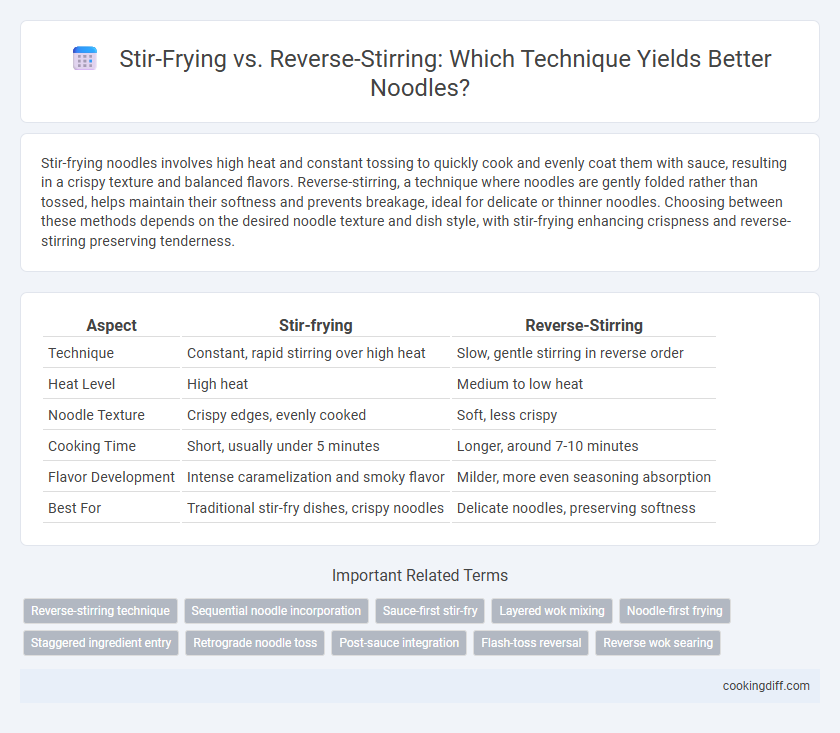 Stir-Frying vs. Reverse-Stirring: Which Technique Yields Better Noodles?

Stir-frying noodles involves high heat and constant tossing to quickly cook and evenly coat them with sauce, resulting in a crispy texture and balanced flavors. Reverse-stirring, a technique where noodles are gently folded rather than tossed, helps maintain their softness and prevents breakage, ideal for delicate or thinner noodles. Choosing between these methods depends on the desired noodle texture and dish style, with stir-frying enhancing crispness and reverse-stirring preserving tenderness.

| Aspect | Stir-frying | Reverse-Stirring |
|---|---|---|
| Technique | Constant, rapid stirring over high heat | Slow, gentle stirring in reverse order |
| Heat Level | High heat | Medium to low heat |
| Noodle Texture | Crispy edges, evenly cooked | Soft, less crispy |
| Cooking Time | Short, usually under 5 minutes | Longer, around 7-10 minutes |
| Flavor Development | Intense caramelization and smoky flavor | Milder, more even seasoning absorption |
| Best For | Traditional stir-fry dishes, crispy noodles | Delicate noodles, preserving softness |

Important Related Terms

Reverse-stirring technique
Sequential noodle incorporation
Sauce-first stir-fry
Layered wok mixing
Noodle-first frying
Staggered ingredient entry
Retrograde noodle toss
Post-sauce integration
Flash-toss reversal
Reverse wok searing

cookingdiff.com