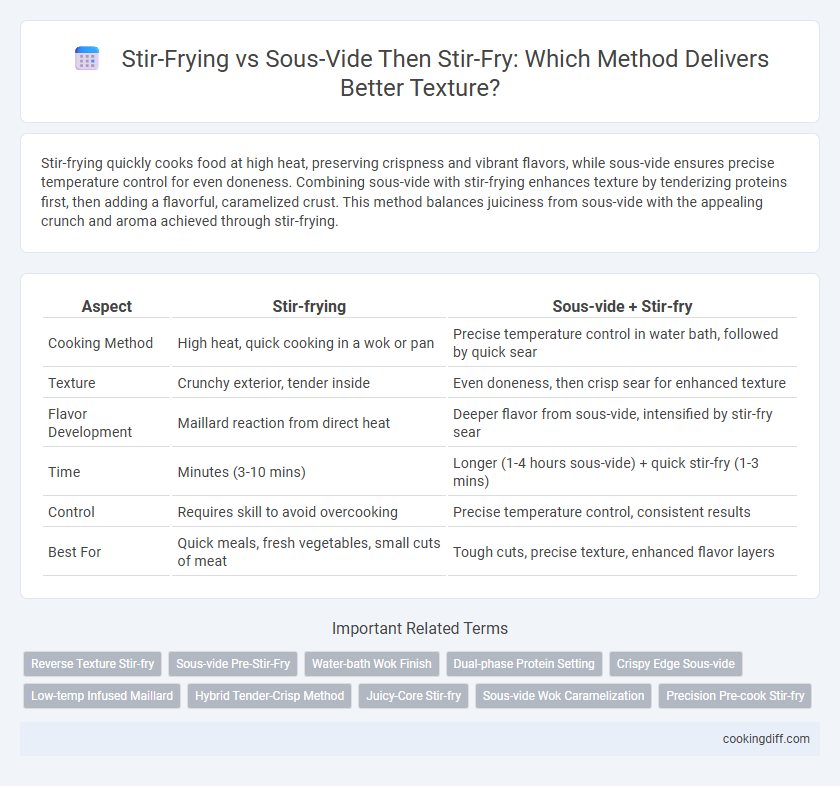 Stir-Frying vs Sous-Vide Then Stir-Fry: Which Method Delivers Better Texture?

Stir-frying quickly cooks food at high heat, preserving crispness and vibrant flavors, while sous-vide ensures precise temperature control for even doneness. Combining sous-vide with stir-frying enhances texture by tenderizing proteins first, then adding a flavorful, caramelized crust. This method balances juiciness from sous-vide with the appealing crunch and aroma achieved through stir-frying.

| Aspect | Stir-frying | Sous-vide + Stir-fry |
|---|---|---|
| Cooking Method | High heat, quick cooking in a wok or pan | Precise temperature control in water bath, followed by quick sear |
| Texture | Crunchy exterior, tender inside | Even doneness, then crisp sear for enhanced texture |
| Flavor Development | Maillard reaction from direct heat | Deeper flavor from sous-vide, intensified by stir-fry sear |
| Time | Minutes (3-10 mins) | Longer (1-4 hours sous-vide) + quick stir-fry (1-3 mins) |
| Control | Requires skill to avoid overcooking | Precise temperature control, consistent results |
| Best For | Quick meals, fresh vegetables, small cuts of meat | Tough cuts, precise texture, enhanced flavor layers |

Important Related Terms

Reverse Texture Stir-fry
Sous-vide Pre-Stir-Fry
Water-bath Wok Finish
Dual-phase Protein Setting
Crispy Edge Sous-vide
Low-temp Infused Maillard
Hybrid Tender-Crisp Method
Juicy-Core Stir-fry
Sous-vide Wok Caramelization
Precision Pre-cook Stir-fry

cookingdiff.com