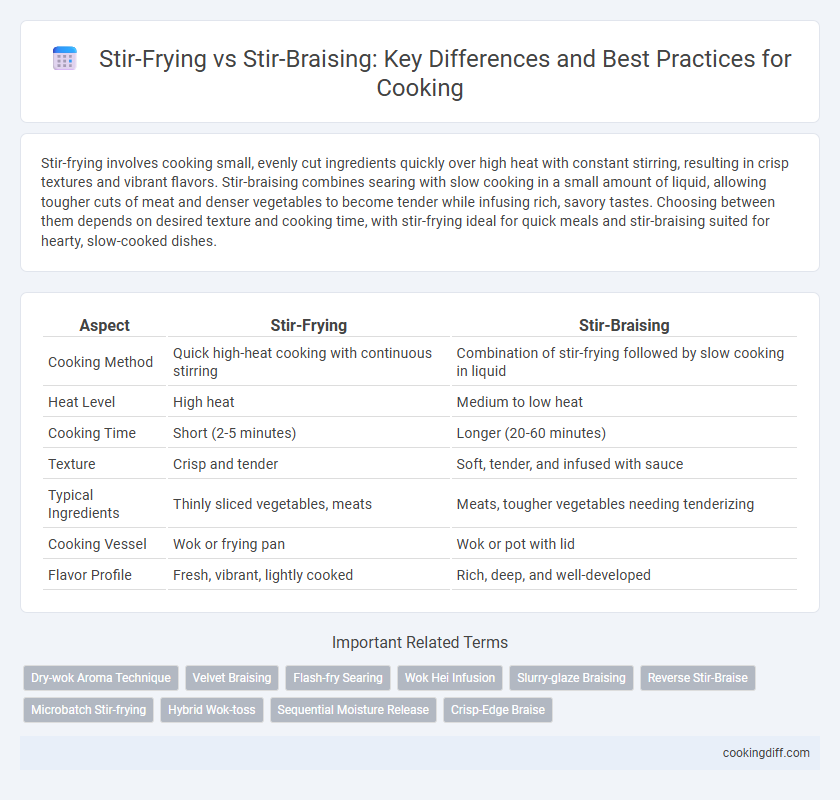 Stir-Frying vs Stir-Braising: Key Differences and Best Practices for Cooking

Stir-frying involves cooking small, evenly cut ingredients quickly over high heat with constant stirring, resulting in crisp textures and vibrant flavors. Stir-braising combines searing with slow cooking in a small amount of liquid, allowing tougher cuts of meat and denser vegetables to become tender while infusing rich, savory tastes. Choosing between them depends on desired texture and cooking time, with stir-frying ideal for quick meals and stir-braising suited for hearty, slow-cooked dishes.

| Aspect | Stir-Frying | Stir-Braising |
|---|---|---|
| Cooking Method | Quick high-heat cooking with continuous stirring | Combination of stir-frying followed by slow cooking in liquid |
| Heat Level | High heat | Medium to low heat |
| Cooking Time | Short (2-5 minutes) | Longer (20-60 minutes) |
| Texture | Crisp and tender | Soft, tender, and infused with sauce |
| Typical Ingredients | Thinly sliced vegetables, meats | Meats, tougher vegetables needing tenderizing |
| Cooking Vessel | Wok or frying pan | Wok or pot with lid |
| Flavor Profile | Fresh, vibrant, lightly cooked | Rich, deep, and well-developed |

Important Related Terms

Dry-wok Aroma Technique
Velvet Braising
Flash-fry Searing
Wok Hei Infusion
Slurry-glaze Braising
Reverse Stir-Braise
Microbatch Stir-frying
Hybrid Wok-toss
Sequential Moisture Release
Crisp-Edge Braise

cookingdiff.com