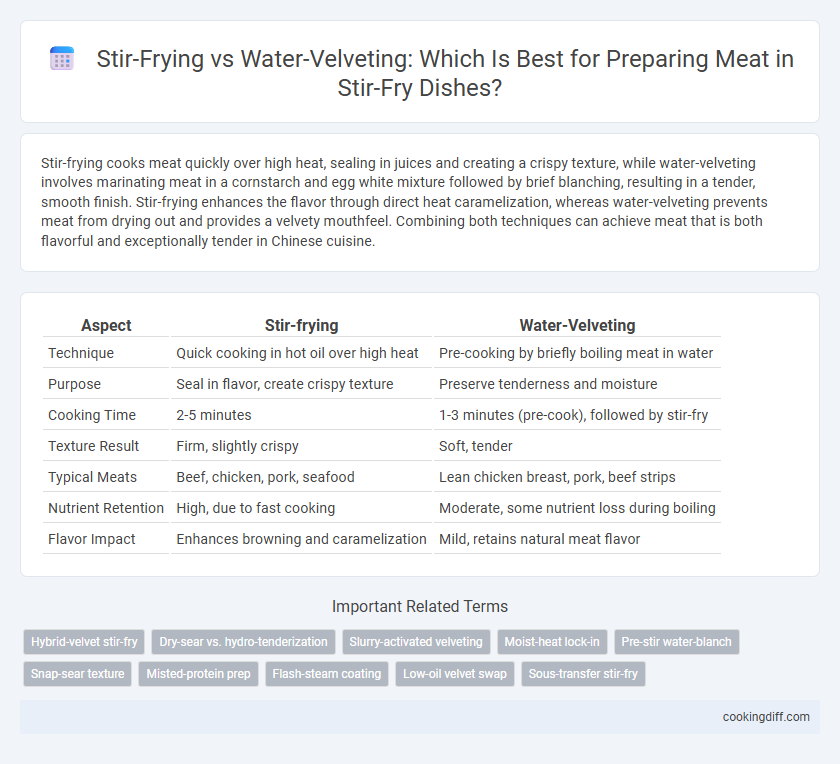 Stir-Frying vs Water-Velveting: Which Is Best for Preparing Meat in Stir-Fry Dishes?

Stir-frying cooks meat quickly over high heat, sealing in juices and creating a crispy texture, while water-velveting involves marinating meat in a cornstarch and egg white mixture followed by brief blanching, resulting in a tender, smooth finish. Stir-frying enhances the flavor through direct heat caramelization, whereas water-velveting prevents meat from drying out and provides a velvety mouthfeel. Combining both techniques can achieve meat that is both flavorful and exceptionally tender in Chinese cuisine.

| Aspect | Stir-frying | Water-Velveting |
|---|---|---|
| Technique | Quick cooking in hot oil over high heat | Pre-cooking by briefly boiling meat in water |
| Purpose | Seal in flavor, create crispy texture | Preserve tenderness and moisture |
| Cooking Time | 2-5 minutes | 1-3 minutes (pre-cook), followed by stir-fry |
| Texture Result | Firm, slightly crispy | Soft, tender |
| Typical Meats | Beef, chicken, pork, seafood | Lean chicken breast, pork, beef strips |
| Nutrient Retention | High, due to fast cooking | Moderate, some nutrient loss during boiling |
| Flavor Impact | Enhances browning and caramelization | Mild, retains natural meat flavor |

Important Related Terms

Hybrid-velvet stir-fry
Dry-sear vs. hydro-tenderization
Slurry-activated velveting
Moist-heat lock-in
Pre-stir water-blanch
Snap-sear texture
Misted-protein prep
Flash-steam coating
Low-oil velvet swap
Sous-transfer stir-fry

cookingdiff.com