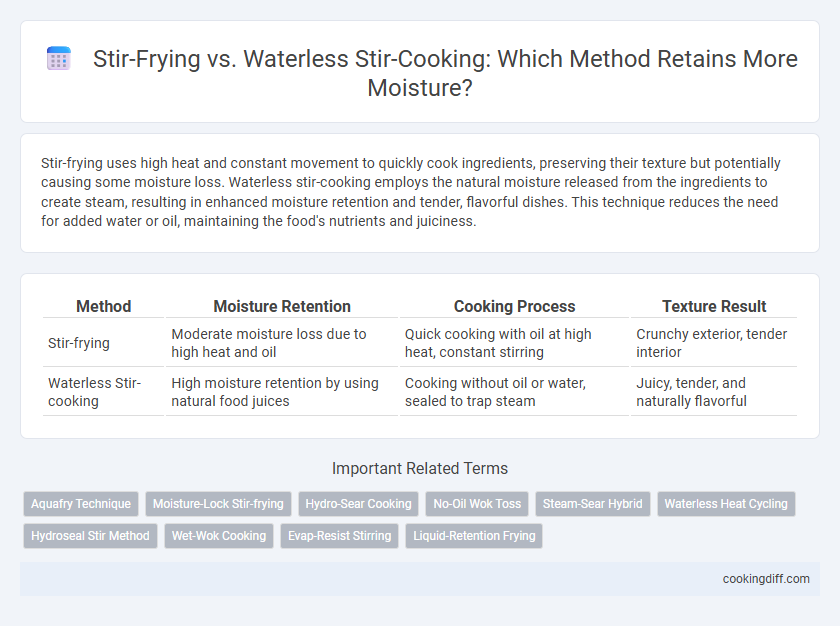 Stir-Frying vs. Waterless Stir-Cooking: Which Method Retains More Moisture?

Stir-frying uses high heat and constant movement to quickly cook ingredients, preserving their texture but potentially causing some moisture loss. Waterless stir-cooking employs the natural moisture released from the ingredients to create steam, resulting in enhanced moisture retention and tender, flavorful dishes. This technique reduces the need for added water or oil, maintaining the food's nutrients and juiciness.

| Method | Moisture Retention | Cooking Process | Texture Result |
|---|---|---|---|
| Stir-frying | Moderate moisture loss due to high heat and oil | Quick cooking with oil at high heat, constant stirring | Crunchy exterior, tender interior |
| Waterless Stir-cooking | High moisture retention by using natural food juices | Cooking without oil or water, sealed to trap steam | Juicy, tender, and naturally flavorful |

Important Related Terms

Aquafry Technique
Moisture-Lock Stir-frying
Hydro-Sear Cooking
No-Oil Wok Toss
Steam-Sear Hybrid
Waterless Heat Cycling
Hydroseal Stir Method
Wet-Wok Cooking
Evap-Resist Stirring
Liquid-Retention Frying

cookingdiff.com