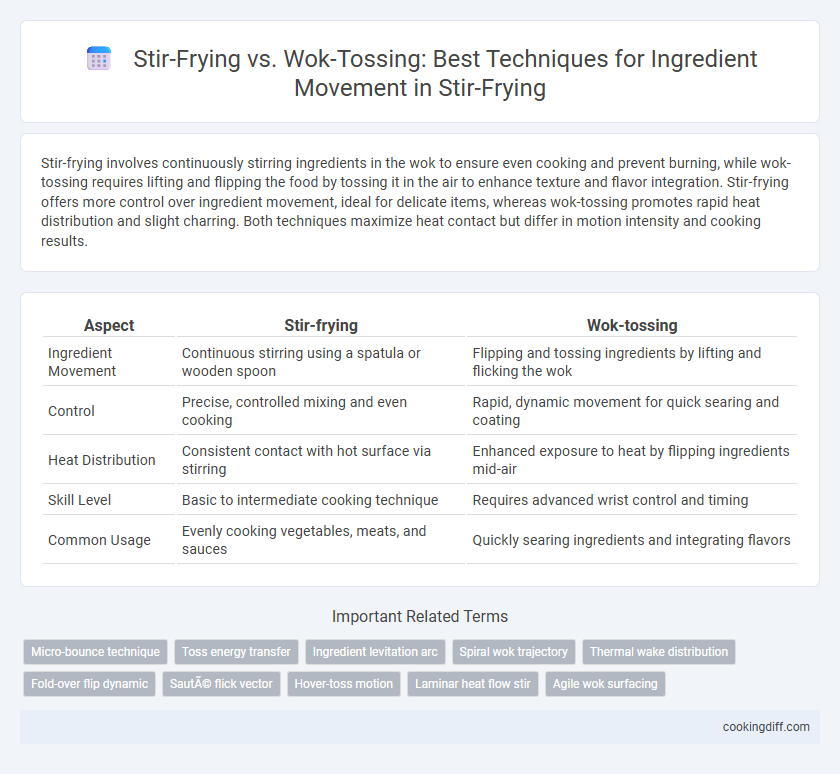 Stir-Frying vs. Wok-Tossing: Best Techniques for Ingredient Movement in Stir-Frying

Stir-frying involves continuously stirring ingredients in the wok to ensure even cooking and prevent burning, while wok-tossing requires lifting and flipping the food by tossing it in the air to enhance texture and flavor integration. Stir-frying offers more control over ingredient movement, ideal for delicate items, whereas wok-tossing promotes rapid heat distribution and slight charring. Both techniques maximize heat contact but differ in motion intensity and cooking results.

| Aspect | Stir-frying | Wok-tossing |
|---|---|---|
| Ingredient Movement | Continuous stirring using a spatula or wooden spoon | Flipping and tossing ingredients by lifting and flicking the wok |
| Control | Precise, controlled mixing and even cooking | Rapid, dynamic movement for quick searing and coating |
| Heat Distribution | Consistent contact with hot surface via stirring | Enhanced exposure to heat by flipping ingredients mid-air |
| Skill Level | Basic to intermediate cooking technique | Requires advanced wrist control and timing |
| Common Usage | Evenly cooking vegetables, meats, and sauces | Quickly searing ingredients and integrating flavors |

Important Related Terms

Micro-bounce technique
Toss energy transfer
Ingredient levitation arc
Spiral wok trajectory
Thermal wake distribution
Fold-over flip dynamic
SautÃ© flick vector
Hover-toss motion
Laminar heat flow stir
Agile wok surfacing

cookingdiff.com