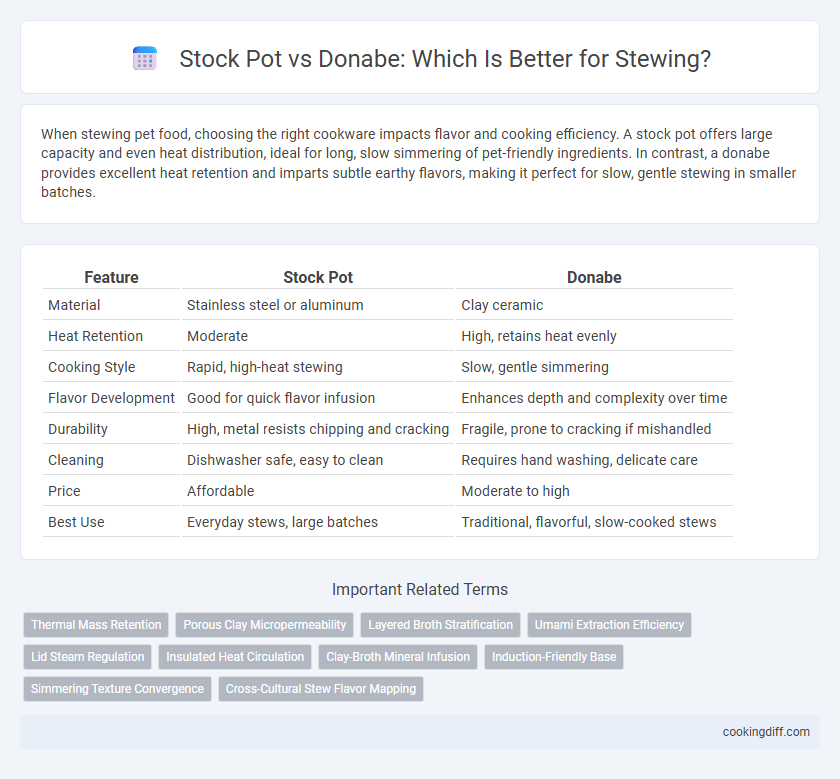 Stock Pot vs Donabe: Which Is Better for Stewing?

When stewing pet food, choosing the right cookware impacts flavor and cooking efficiency. A stock pot offers large capacity and even heat distribution, ideal for long, slow simmering of pet-friendly ingredients. In contrast, a donabe provides excellent heat retention and imparts subtle earthy flavors, making it perfect for slow, gentle stewing in smaller batches.

| Feature | Stock Pot | Donabe |
|---|---|---|
| Material | Stainless steel or aluminum | Clay ceramic |
| Heat Retention | Moderate | High, retains heat evenly |
| Cooking Style | Rapid, high-heat stewing | Slow, gentle simmering |
| Flavor Development | Good for quick flavor infusion | Enhances depth and complexity over time |
| Durability | High, metal resists chipping and cracking | Fragile, prone to cracking if mishandled |
| Cleaning | Dishwasher safe, easy to clean | Requires hand washing, delicate care |
| Price | Affordable | Moderate to high |
| Best Use | Everyday stews, large batches | Traditional, flavorful, slow-cooked stews |

Important Related Terms

Thermal Mass Retention
Porous Clay Micropermeability
Layered Broth Stratification
Umami Extraction Efficiency
Lid Steam Regulation
Insulated Heat Circulation
Clay-Broth Mineral Infusion
Induction-Friendly Base
Simmering Texture Convergence
Cross-Cultural Stew Flavor Mapping

cookingdiff.com