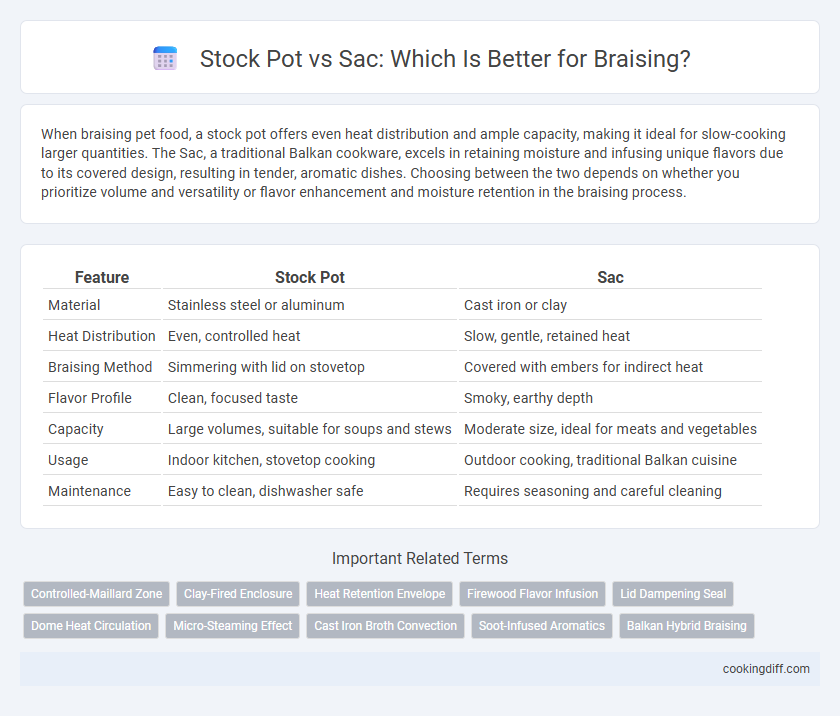 Stock Pot vs Sac: Which Is Better for Braising?

When braising pet food, a stock pot offers even heat distribution and ample capacity, making it ideal for slow-cooking larger quantities. The Sac, a traditional Balkan cookware, excels in retaining moisture and infusing unique flavors due to its covered design, resulting in tender, aromatic dishes. Choosing between the two depends on whether you prioritize volume and versatility or flavor enhancement and moisture retention in the braising process.

| Feature | Stock Pot | Sac |
|---|---|---|
| Material | Stainless steel or aluminum | Cast iron or clay |
| Heat Distribution | Even, controlled heat | Slow, gentle, retained heat |
| Braising Method | Simmering with lid on stovetop | Covered with embers for indirect heat |
| Flavor Profile | Clean, focused taste | Smoky, earthy depth |
| Capacity | Large volumes, suitable for soups and stews | Moderate size, ideal for meats and vegetables |
| Usage | Indoor kitchen, stovetop cooking | Outdoor cooking, traditional Balkan cuisine |
| Maintenance | Easy to clean, dishwasher safe | Requires seasoning and careful cleaning |

Important Related Terms

Controlled-Maillard Zone
Clay-Fired Enclosure
Heat Retention Envelope
Firewood Flavor Infusion
Lid Dampening Seal
Dome Heat Circulation
Micro-Steaming Effect
Cast Iron Broth Convection
Soot-Infused Aromatics
Balkan Hybrid Braising

cookingdiff.com