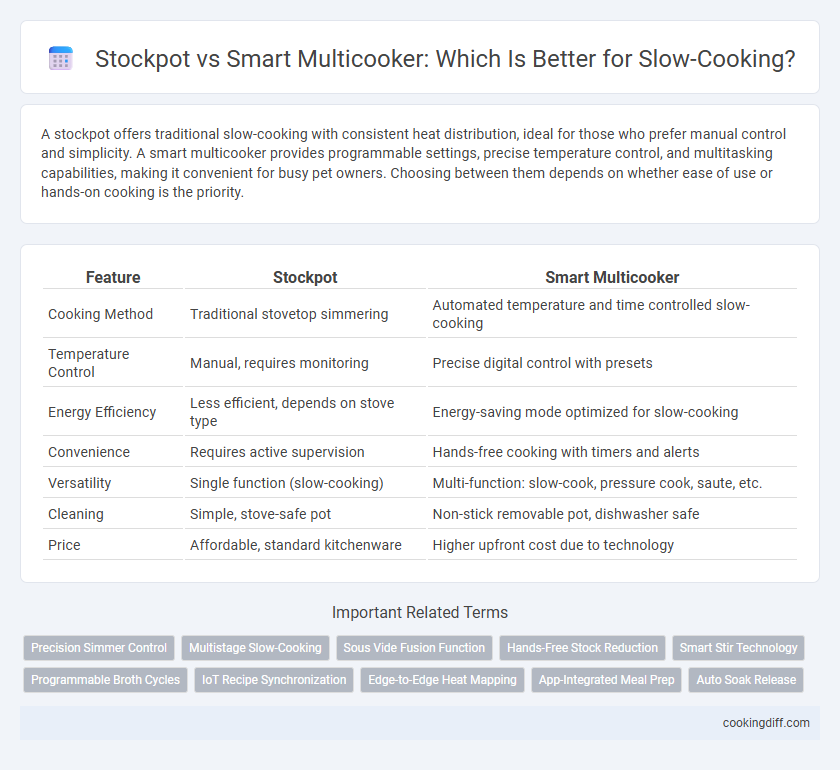 Stockpot vs Smart Multicooker: Which Is Better for Slow-Cooking?

A stockpot offers traditional slow-cooking with consistent heat distribution, ideal for those who prefer manual control and simplicity. A smart multicooker provides programmable settings, precise temperature control, and multitasking capabilities, making it convenient for busy pet owners. Choosing between them depends on whether ease of use or hands-on cooking is the priority.

| Feature | Stockpot | Smart Multicooker |
|---|---|---|
| Cooking Method | Traditional stovetop simmering | Automated temperature and time controlled slow-cooking |
| Temperature Control | Manual, requires monitoring | Precise digital control with presets |
| Energy Efficiency | Less efficient, depends on stove type | Energy-saving mode optimized for slow-cooking |
| Convenience | Requires active supervision | Hands-free cooking with timers and alerts |
| Versatility | Single function (slow-cooking) | Multi-function: slow-cook, pressure cook, saute, etc. |
| Cleaning | Simple, stove-safe pot | Non-stick removable pot, dishwasher safe |
| Price | Affordable, standard kitchenware | Higher upfront cost due to technology |

Important Related Terms

Precision Simmer Control
Multistage Slow-Cooking
Sous Vide Fusion Function
Hands-Free Stock Reduction
Smart Stir Technology
Programmable Broth Cycles
IoT Recipe Synchronization
Edge-to-Edge Heat Mapping
App-Integrated Meal Prep
Auto Soak Release

cookingdiff.com