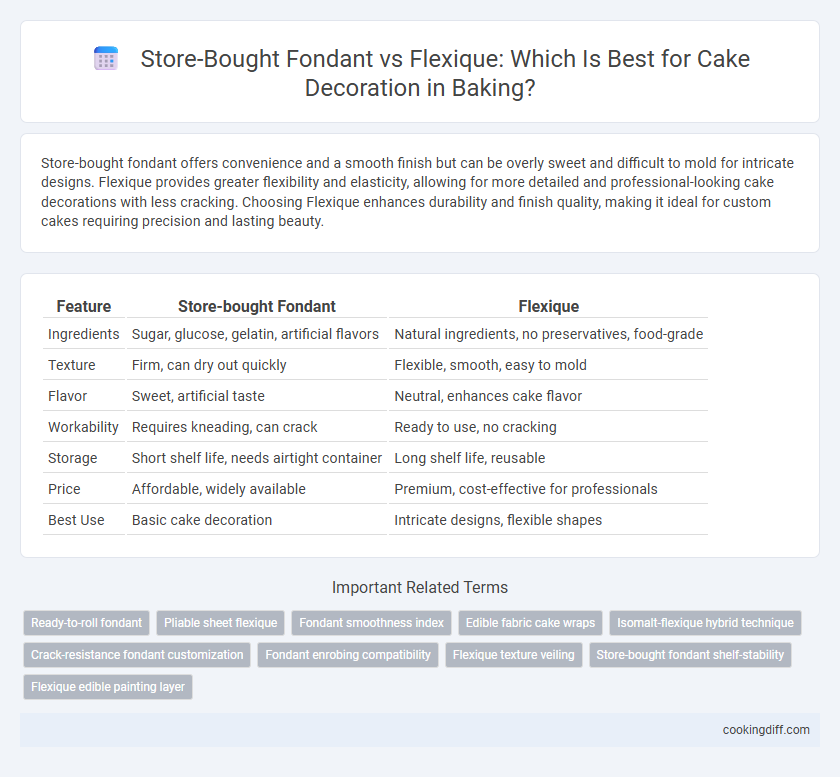 Store-Bought Fondant vs Flexique: Which Is Best for Cake Decoration in Baking?

Store-bought fondant offers convenience and a smooth finish but can be overly sweet and difficult to mold for intricate designs. Flexique provides greater flexibility and elasticity, allowing for more detailed and professional-looking cake decorations with less cracking. Choosing Flexique enhances durability and finish quality, making it ideal for custom cakes requiring precision and lasting beauty.

| Feature | Store-bought Fondant | Flexique |
|---|---|---|
| Ingredients | Sugar, glucose, gelatin, artificial flavors | Natural ingredients, no preservatives, food-grade |
| Texture | Firm, can dry out quickly | Flexible, smooth, easy to mold |
| Flavor | Sweet, artificial taste | Neutral, enhances cake flavor |
| Workability | Requires kneading, can crack | Ready to use, no cracking |
| Storage | Short shelf life, needs airtight container | Long shelf life, reusable |
| Price | Affordable, widely available | Premium, cost-effective for professionals |
| Best Use | Basic cake decoration | Intricate designs, flexible shapes |

Important Related Terms

Ready-to-roll fondant
Pliable sheet flexique
Fondant smoothness index
Edible fabric cake wraps
Isomalt-flexique hybrid technique
Crack-resistance fondant customization
Fondant enrobing compatibility
Flexique texture veiling
Store-bought fondant shelf-stability
Flexique edible painting layer

cookingdiff.com