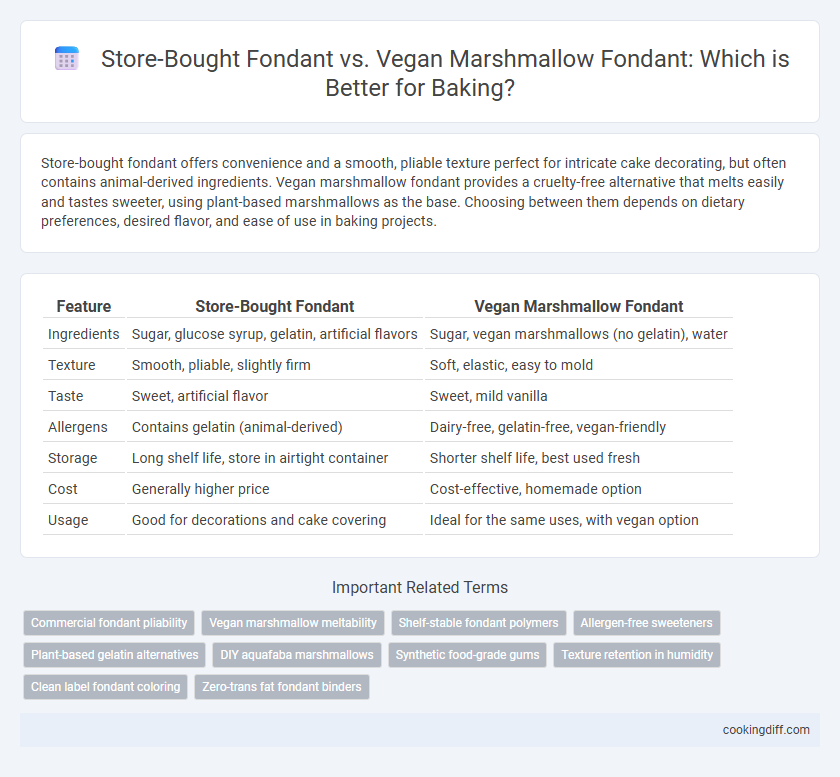 Store-Bought Fondant vs. Vegan Marshmallow Fondant: Which is Better for Baking?

Store-bought fondant offers convenience and a smooth, pliable texture perfect for intricate cake decorating, but often contains animal-derived ingredients. Vegan marshmallow fondant provides a cruelty-free alternative that melts easily and tastes sweeter, using plant-based marshmallows as the base. Choosing between them depends on dietary preferences, desired flavor, and ease of use in baking projects.

| Feature | Store-Bought Fondant | Vegan Marshmallow Fondant |
|---|---|---|
| Ingredients | Sugar, glucose syrup, gelatin, artificial flavors | Sugar, vegan marshmallows (no gelatin), water |
| Texture | Smooth, pliable, slightly firm | Soft, elastic, easy to mold |
| Taste | Sweet, artificial flavor | Sweet, mild vanilla |
| Allergens | Contains gelatin (animal-derived) | Dairy-free, gelatin-free, vegan-friendly |
| Storage | Long shelf life, store in airtight container | Shorter shelf life, best used fresh |
| Cost | Generally higher price | Cost-effective, homemade option |
| Usage | Good for decorations and cake covering | Ideal for the same uses, with vegan option |

Important Related Terms

Commercial fondant pliability
Vegan marshmallow meltability
Shelf-stable fondant polymers
Allergen-free sweeteners
Plant-based gelatin alternatives
DIY aquafaba marshmallows
Synthetic food-grade gums
Texture retention in humidity
Clean label fondant coloring
Zero-trans fat fondant binders

cookingdiff.com