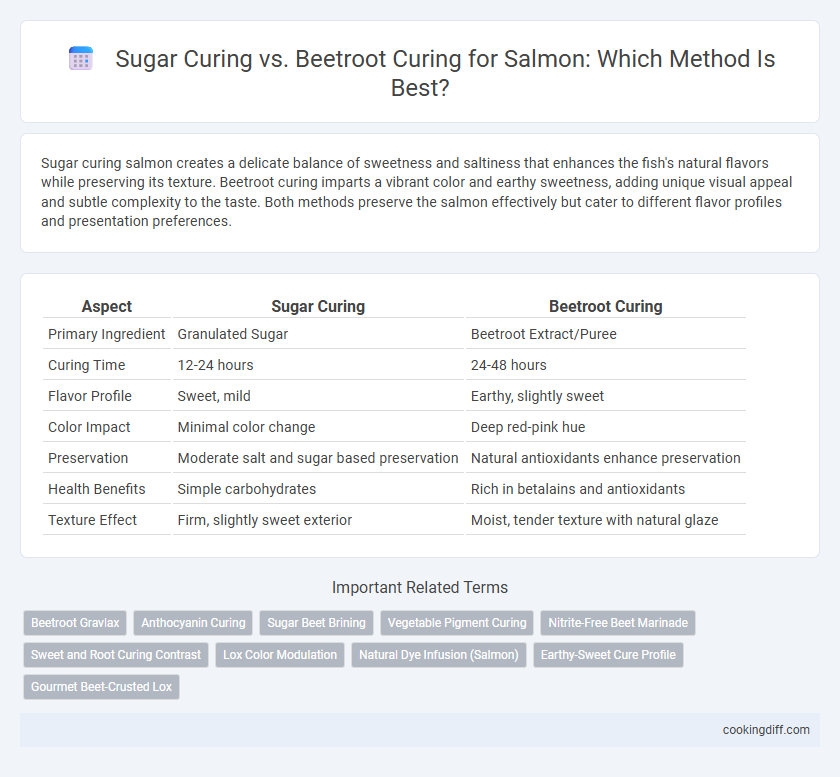 Sugar Curing vs. Beetroot Curing for Salmon: Which Method Is Best?

Sugar curing salmon creates a delicate balance of sweetness and saltiness that enhances the fish's natural flavors while preserving its texture. Beetroot curing imparts a vibrant color and earthy sweetness, adding unique visual appeal and subtle complexity to the taste. Both methods preserve the salmon effectively but cater to different flavor profiles and presentation preferences.

| Aspect | Sugar Curing | Beetroot Curing |
|---|---|---|
| Primary Ingredient | Granulated Sugar | Beetroot Extract/Puree |
| Curing Time | 12-24 hours | 24-48 hours |
| Flavor Profile | Sweet, mild | Earthy, slightly sweet |
| Color Impact | Minimal color change | Deep red-pink hue |
| Preservation | Moderate salt and sugar based preservation | Natural antioxidants enhance preservation |
| Health Benefits | Simple carbohydrates | Rich in betalains and antioxidants |
| Texture Effect | Firm, slightly sweet exterior | Moist, tender texture with natural glaze |

Important Related Terms

Beetroot Gravlax
Anthocyanin Curing
Sugar Beet Brining
Vegetable Pigment Curing
Nitrite-Free Beet Marinade
Sweet and Root Curing Contrast
Lox Color Modulation
Natural Dye Infusion (Salmon)
Earthy-Sweet Cure Profile
Gourmet Beet-Crusted Lox

cookingdiff.com