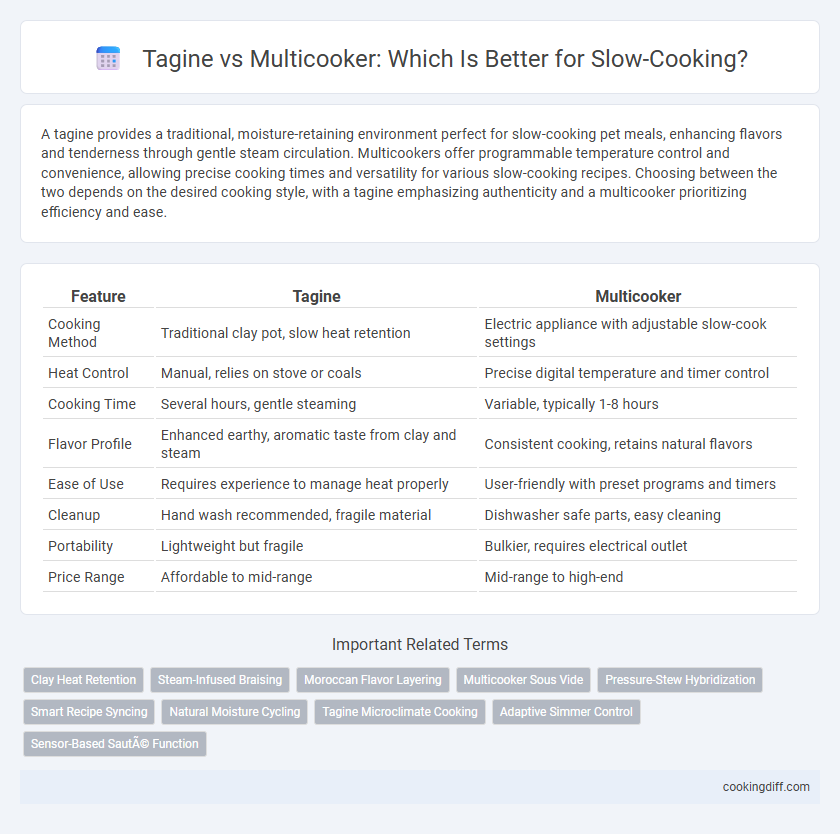 Tagine vs Multicooker: Which Is Better for Slow-Cooking?

A tagine provides a traditional, moisture-retaining environment perfect for slow-cooking pet meals, enhancing flavors and tenderness through gentle steam circulation. Multicookers offer programmable temperature control and convenience, allowing precise cooking times and versatility for various slow-cooking recipes. Choosing between the two depends on the desired cooking style, with a tagine emphasizing authenticity and a multicooker prioritizing efficiency and ease.

| Feature | Tagine | Multicooker |
|---|---|---|
| Cooking Method | Traditional clay pot, slow heat retention | Electric appliance with adjustable slow-cook settings |
| Heat Control | Manual, relies on stove or coals | Precise digital temperature and timer control |
| Cooking Time | Several hours, gentle steaming | Variable, typically 1-8 hours |
| Flavor Profile | Enhanced earthy, aromatic taste from clay and steam | Consistent cooking, retains natural flavors |
| Ease of Use | Requires experience to manage heat properly | User-friendly with preset programs and timers |
| Cleanup | Hand wash recommended, fragile material | Dishwasher safe parts, easy cleaning |
| Portability | Lightweight but fragile | Bulkier, requires electrical outlet |
| Price Range | Affordable to mid-range | Mid-range to high-end |

Important Related Terms

Clay Heat Retention
Steam-Infused Braising
Moroccan Flavor Layering
Multicooker Sous Vide
Pressure-Stew Hybridization
Smart Recipe Syncing
Natural Moisture Cycling
Tagine Microclimate Cooking
Adaptive Simmer Control
Sensor-Based SautÃ© Function

cookingdiff.com