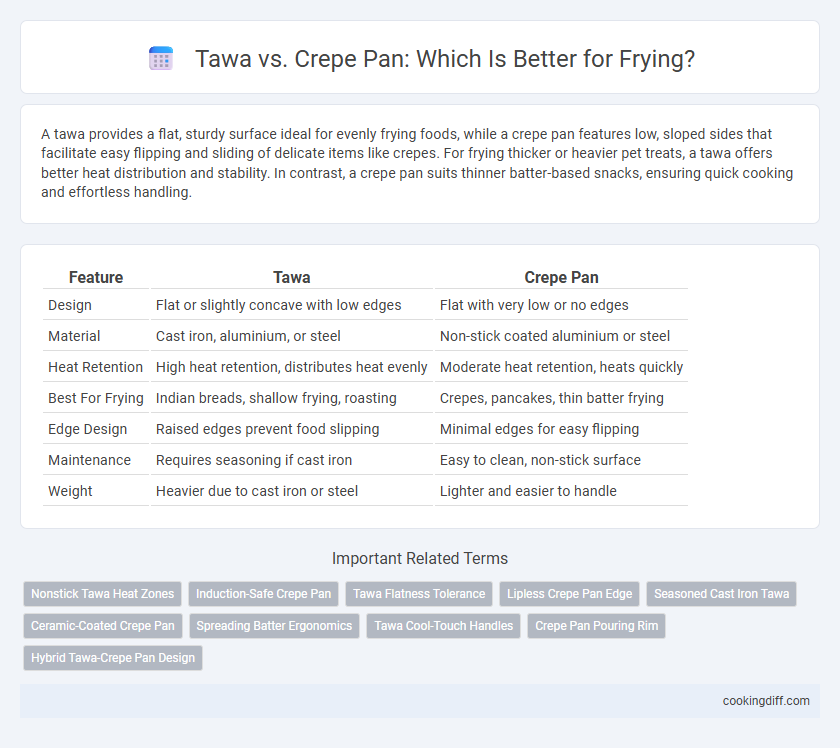 Tawa vs. Crepe Pan: Which Is Better for Frying?

A tawa provides a flat, sturdy surface ideal for evenly frying foods, while a crepe pan features low, sloped sides that facilitate easy flipping and sliding of delicate items like crepes. For frying thicker or heavier pet treats, a tawa offers better heat distribution and stability. In contrast, a crepe pan suits thinner batter-based snacks, ensuring quick cooking and effortless handling.

| Feature | Tawa | Crepe Pan |
|---|---|---|
| Design | Flat or slightly concave with low edges | Flat with very low or no edges |
| Material | Cast iron, aluminium, or steel | Non-stick coated aluminium or steel |
| Heat Retention | High heat retention, distributes heat evenly | Moderate heat retention, heats quickly |
| Best For Frying | Indian breads, shallow frying, roasting | Crepes, pancakes, thin batter frying |
| Edge Design | Raised edges prevent food slipping | Minimal edges for easy flipping |
| Maintenance | Requires seasoning if cast iron | Easy to clean, non-stick surface |
| Weight | Heavier due to cast iron or steel | Lighter and easier to handle |

Important Related Terms

Nonstick Tawa Heat Zones
Induction-Safe Crepe Pan
Tawa Flatness Tolerance
Lipless Crepe Pan Edge
Seasoned Cast Iron Tawa
Ceramic-Coated Crepe Pan
Spreading Batter Ergonomics
Tawa Cool-Touch Handles
Crepe Pan Pouring Rim
Hybrid Tawa-Crepe Pan Design

cookingdiff.com