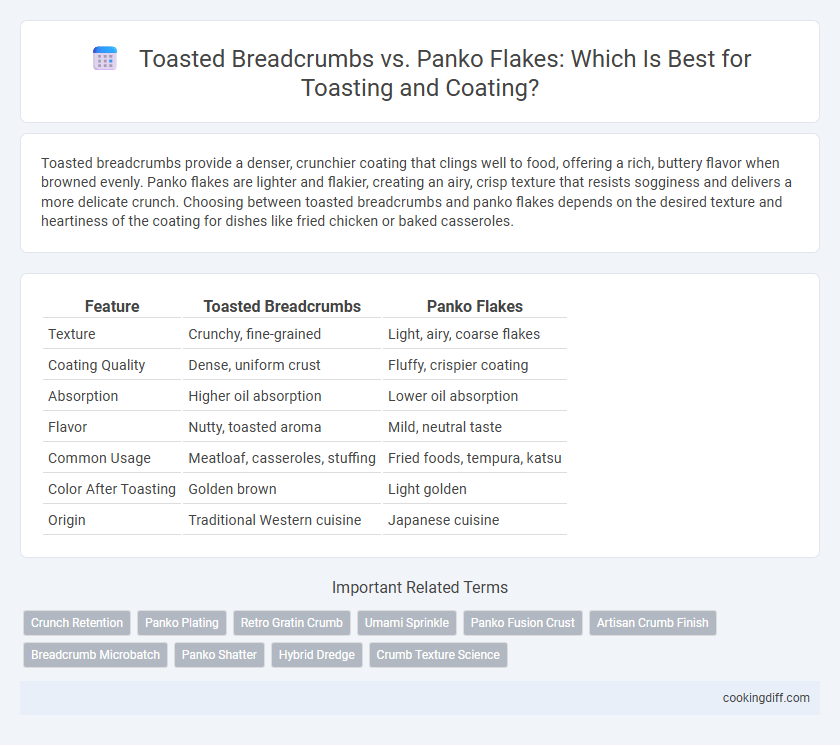 Toasted Breadcrumbs vs. Panko Flakes: Which Is Best for Toasting and Coating?

Toasted breadcrumbs provide a denser, crunchier coating that clings well to food, offering a rich, buttery flavor when browned evenly. Panko flakes are lighter and flakier, creating an airy, crisp texture that resists sogginess and delivers a more delicate crunch. Choosing between toasted breadcrumbs and panko flakes depends on the desired texture and heartiness of the coating for dishes like fried chicken or baked casseroles.

| Feature | Toasted Breadcrumbs | Panko Flakes |
|---|---|---|
| Texture | Crunchy, fine-grained | Light, airy, coarse flakes |
| Coating Quality | Dense, uniform crust | Fluffy, crispier coating |
| Absorption | Higher oil absorption | Lower oil absorption |
| Flavor | Nutty, toasted aroma | Mild, neutral taste |
| Common Usage | Meatloaf, casseroles, stuffing | Fried foods, tempura, katsu |
| Color After Toasting | Golden brown | Light golden |
| Origin | Traditional Western cuisine | Japanese cuisine |

Important Related Terms

Crunch Retention
Panko Plating
Retro Gratin Crumb
Umami Sprinkle
Panko Fusion Crust
Artisan Crumb Finish
Breadcrumb Microbatch
Panko Shatter
Hybrid Dredge
Crumb Texture Science

cookingdiff.com