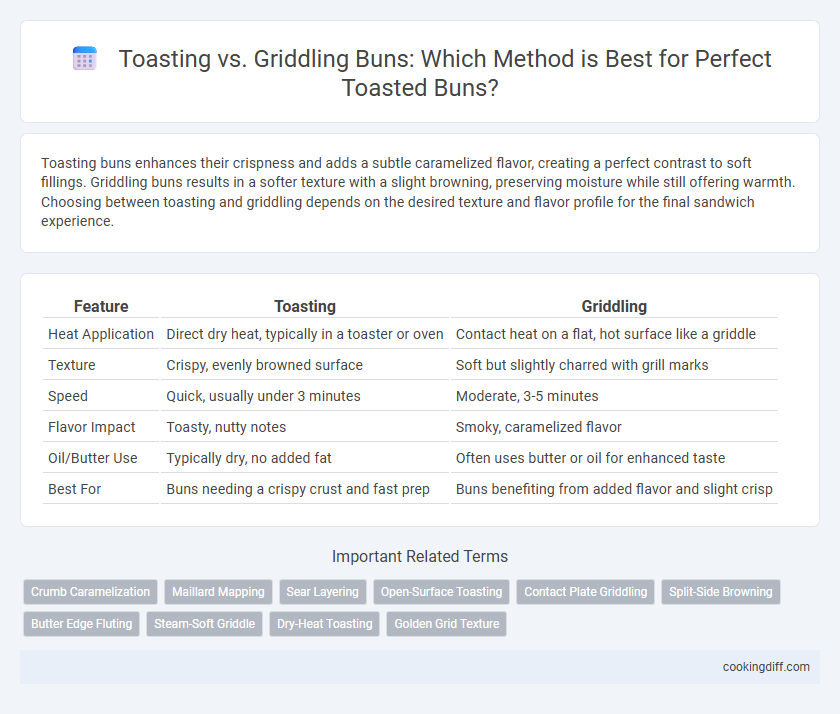 Toasting vs. Griddling Buns: Which Method is Best for Perfect Toasted Buns?

Toasting buns enhances their crispness and adds a subtle caramelized flavor, creating a perfect contrast to soft fillings. Griddling buns results in a softer texture with a slight browning, preserving moisture while still offering warmth. Choosing between toasting and griddling depends on the desired texture and flavor profile for the final sandwich experience.

| Feature | Toasting | Griddling |
|---|---|---|
| Heat Application | Direct dry heat, typically in a toaster or oven | Contact heat on a flat, hot surface like a griddle |
| Texture | Crispy, evenly browned surface | Soft but slightly charred with grill marks |
| Speed | Quick, usually under 3 minutes | Moderate, 3-5 minutes |
| Flavor Impact | Toasty, nutty notes | Smoky, caramelized flavor |
| Oil/Butter Use | Typically dry, no added fat | Often uses butter or oil for enhanced taste |
| Best For | Buns needing a crispy crust and fast prep | Buns benefiting from added flavor and slight crisp |

Important Related Terms

Crumb Caramelization
Maillard Mapping
Sear Layering
Open-Surface Toasting
Contact Plate Griddling
Split-Side Browning
Butter Edge Fluting
Steam-Soft Griddle
Dry-Heat Toasting
Golden Grid Texture

cookingdiff.com