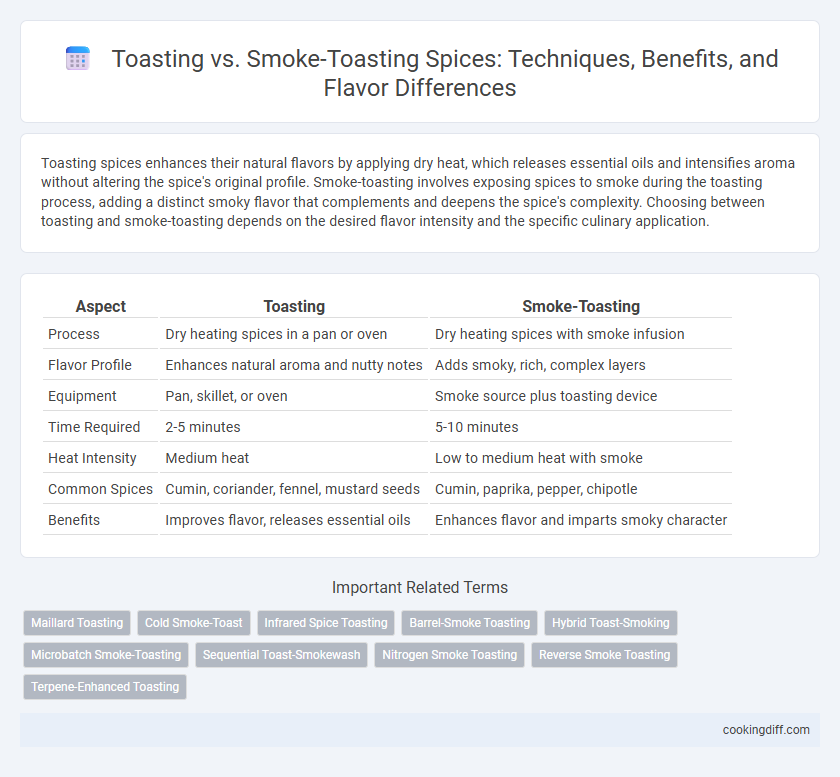 Toasting vs. Smoke-Toasting Spices: Techniques, Benefits, and Flavor Differences

Toasting spices enhances their natural flavors by applying dry heat, which releases essential oils and intensifies aroma without altering the spice's original profile. Smoke-toasting involves exposing spices to smoke during the toasting process, adding a distinct smoky flavor that complements and deepens the spice's complexity. Choosing between toasting and smoke-toasting depends on the desired flavor intensity and the specific culinary application.

| Aspect | Toasting | Smoke-Toasting |
|---|---|---|
| Process | Dry heating spices in a pan or oven | Dry heating spices with smoke infusion |
| Flavor Profile | Enhances natural aroma and nutty notes | Adds smoky, rich, complex layers |
| Equipment | Pan, skillet, or oven | Smoke source plus toasting device |
| Time Required | 2-5 minutes | 5-10 minutes |
| Heat Intensity | Medium heat | Low to medium heat with smoke |
| Common Spices | Cumin, coriander, fennel, mustard seeds | Cumin, paprika, pepper, chipotle |
| Benefits | Improves flavor, releases essential oils | Enhances flavor and imparts smoky character |

Important Related Terms

Maillard Toasting
Cold Smoke-Toast
Infrared Spice Toasting
Barrel-Smoke Toasting
Hybrid Toast-Smoking
Microbatch Smoke-Toasting
Sequential Toast-Smokewash
Nitrogen Smoke Toasting
Reverse Smoke Toasting
Terpene-Enhanced Toasting

cookingdiff.com