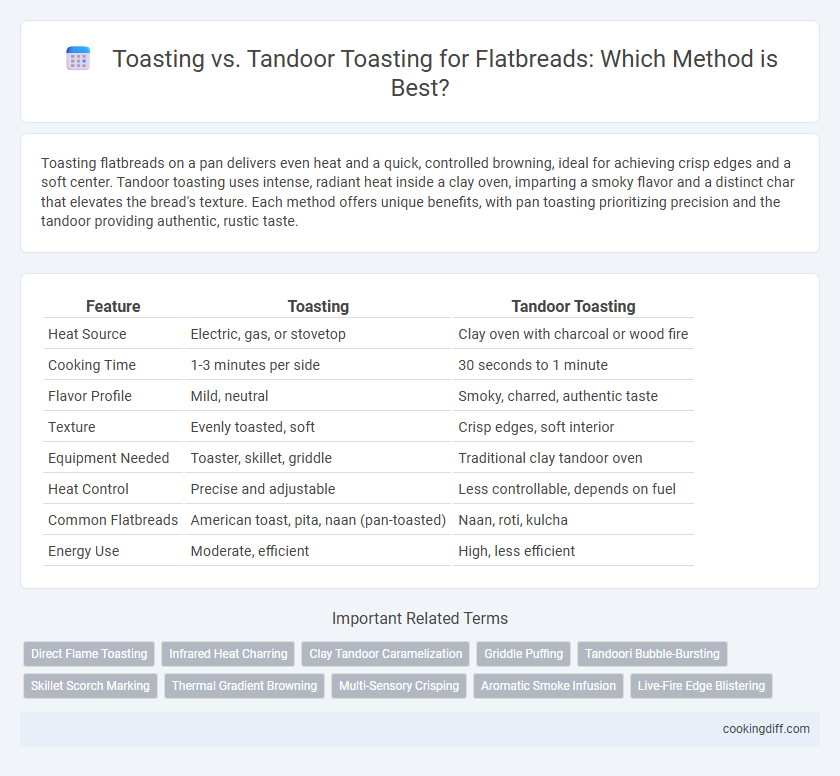 Toasting vs. Tandoor Toasting for Flatbreads: Which Method is Best?

Toasting flatbreads on a pan delivers even heat and a quick, controlled browning, ideal for achieving crisp edges and a soft center. Tandoor toasting uses intense, radiant heat inside a clay oven, imparting a smoky flavor and a distinct char that elevates the bread's texture. Each method offers unique benefits, with pan toasting prioritizing precision and the tandoor providing authentic, rustic taste.

| Feature | Toasting | Tandoor Toasting |
|---|---|---|
| Heat Source | Electric, gas, or stovetop | Clay oven with charcoal or wood fire |
| Cooking Time | 1-3 minutes per side | 30 seconds to 1 minute |
| Flavor Profile | Mild, neutral | Smoky, charred, authentic taste |
| Texture | Evenly toasted, soft | Crisp edges, soft interior |
| Equipment Needed | Toaster, skillet, griddle | Traditional clay tandoor oven |
| Heat Control | Precise and adjustable | Less controllable, depends on fuel |
| Common Flatbreads | American toast, pita, naan (pan-toasted) | Naan, roti, kulcha |
| Energy Use | Moderate, efficient | High, less efficient |

Important Related Terms

Direct Flame Toasting
Infrared Heat Charring
Clay Tandoor Caramelization
Griddle Puffing
Tandoori Bubble-Bursting
Skillet Scorch Marking
Thermal Gradient Browning
Multi-Sensory Crisping
Aromatic Smoke Infusion
Live-Fire Edge Blistering

cookingdiff.com