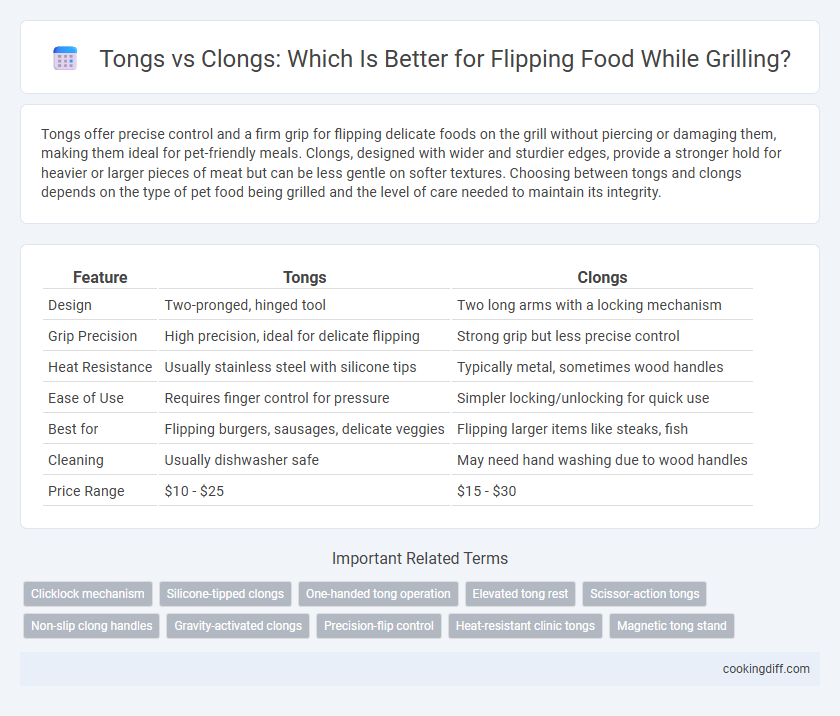 Tongs vs Clongs: Which Is Better for Flipping Food While Grilling?

Tongs offer precise control and a firm grip for flipping delicate foods on the grill without piercing or damaging them, making them ideal for pet-friendly meals. Clongs, designed with wider and sturdier edges, provide a stronger hold for heavier or larger pieces of meat but can be less gentle on softer textures. Choosing between tongs and clongs depends on the type of pet food being grilled and the level of care needed to maintain its integrity.

| Feature | Tongs | Clongs |
|---|---|---|
| Design | Two-pronged, hinged tool | Two long arms with a locking mechanism |
| Grip Precision | High precision, ideal for delicate flipping | Strong grip but less precise control |
| Heat Resistance | Usually stainless steel with silicone tips | Typically metal, sometimes wood handles |
| Ease of Use | Requires finger control for pressure | Simpler locking/unlocking for quick use |
| Best for | Flipping burgers, sausages, delicate veggies | Flipping larger items like steaks, fish |
| Cleaning | Usually dishwasher safe | May need hand washing due to wood handles |
| Price Range | \$10 - \$25 | \$15 - \$30 |

Important Related Terms

Clicklock mechanism
Silicone-tipped clongs
One-handed tong operation
Elevated tong rest
Scissor-action tongs
Non-slip clong handles
Gravity-activated clongs
Precision-flip control
Heat-resistant clinic tongs
Magnetic tong stand

cookingdiff.com