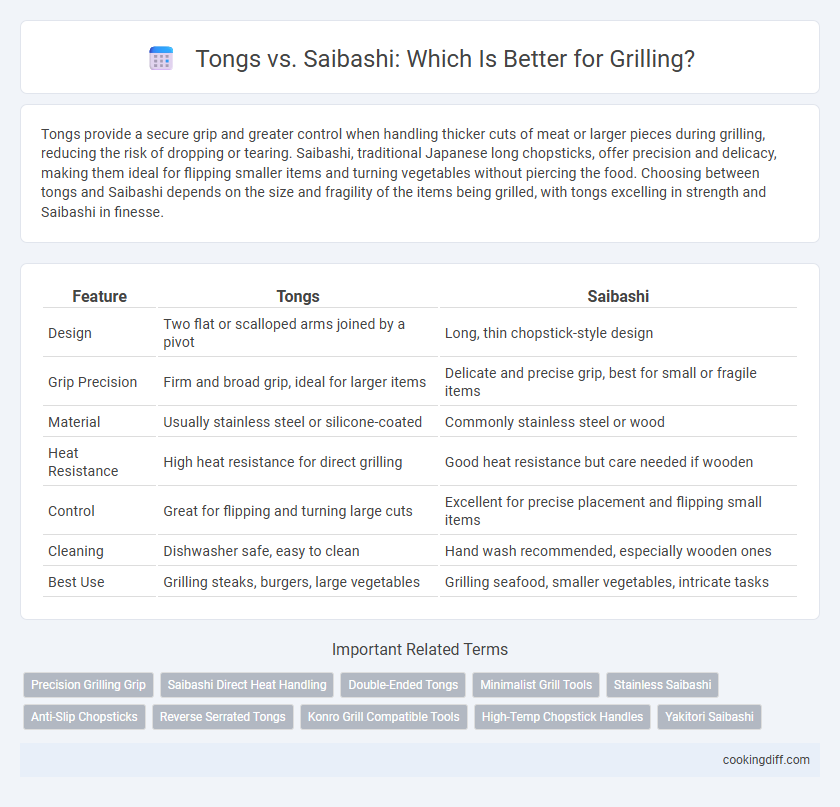 Tongs vs. Saibashi: Which Is Better for Grilling?

Tongs provide a secure grip and greater control when handling thicker cuts of meat or larger pieces during grilling, reducing the risk of dropping or tearing. Saibashi, traditional Japanese long chopsticks, offer precision and delicacy, making them ideal for flipping smaller items and turning vegetables without piercing the food. Choosing between tongs and Saibashi depends on the size and fragility of the items being grilled, with tongs excelling in strength and Saibashi in finesse.

| Feature | Tongs | Saibashi |
|---|---|---|
| Design | Two flat or scalloped arms joined by a pivot | Long, thin chopstick-style design |
| Grip Precision | Firm and broad grip, ideal for larger items | Delicate and precise grip, best for small or fragile items |
| Material | Usually stainless steel or silicone-coated | Commonly stainless steel or wood |
| Heat Resistance | High heat resistance for direct grilling | Good heat resistance but care needed if wooden |
| Control | Great for flipping and turning large cuts | Excellent for precise placement and flipping small items |
| Cleaning | Dishwasher safe, easy to clean | Hand wash recommended, especially wooden ones |
| Best Use | Grilling steaks, burgers, large vegetables | Grilling seafood, smaller vegetables, intricate tasks |

Important Related Terms

Precision Grilling Grip
Saibashi Direct Heat Handling
Double-Ended Tongs
Minimalist Grill Tools
Stainless Saibashi
Anti-Slip Chopsticks
Reverse Serrated Tongs
Konro Grill Compatible Tools
High-Temp Chopstick Handles
Yakitori Saibashi

cookingdiff.com