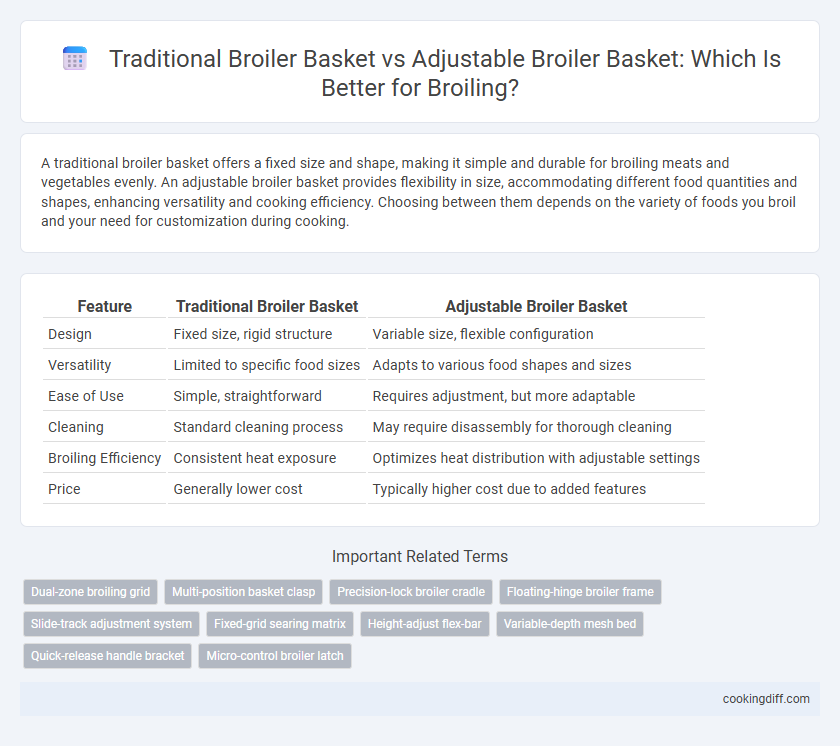 Traditional Broiler Basket vs Adjustable Broiler Basket: Which Is Better for Broiling?

A traditional broiler basket offers a fixed size and shape, making it simple and durable for broiling meats and vegetables evenly. An adjustable broiler basket provides flexibility in size, accommodating different food quantities and shapes, enhancing versatility and cooking efficiency. Choosing between them depends on the variety of foods you broil and your need for customization during cooking.

| Feature | Traditional Broiler Basket | Adjustable Broiler Basket |
|---|---|---|
| Design | Fixed size, rigid structure | Variable size, flexible configuration |
| Versatility | Limited to specific food sizes | Adapts to various food shapes and sizes |
| Ease of Use | Simple, straightforward | Requires adjustment, but more adaptable |
| Cleaning | Standard cleaning process | May require disassembly for thorough cleaning |
| Broiling Efficiency | Consistent heat exposure | Optimizes heat distribution with adjustable settings |
| Price | Generally lower cost | Typically higher cost due to added features |

Important Related Terms

Dual-zone broiling grid
Multi-position basket clasp
Precision-lock broiler cradle
Floating-hinge broiler frame
Slide-track adjustment system
Fixed-grid searing matrix
Height-adjust flex-bar
Variable-depth mesh bed
Quick-release handle bracket
Micro-control broiler latch

cookingdiff.com