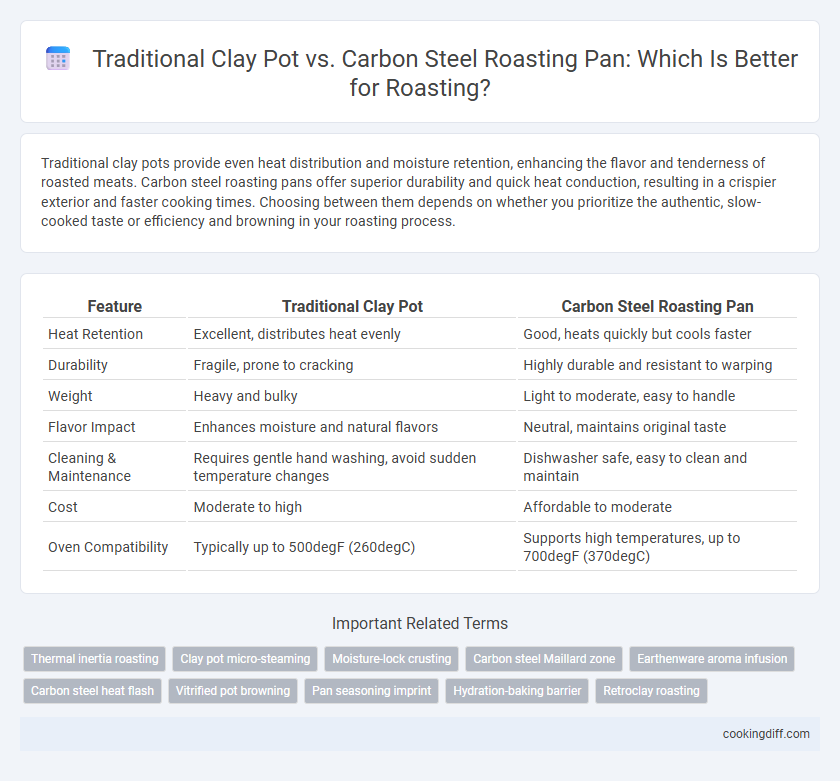 Traditional Clay Pot vs. Carbon Steel Roasting Pan: Which Is Better for Roasting?

Traditional clay pots provide even heat distribution and moisture retention, enhancing the flavor and tenderness of roasted meats. Carbon steel roasting pans offer superior durability and quick heat conduction, resulting in a crispier exterior and faster cooking times. Choosing between them depends on whether you prioritize the authentic, slow-cooked taste or efficiency and browning in your roasting process.

| Feature | Traditional Clay Pot | Carbon Steel Roasting Pan |
|---|---|---|
| Heat Retention | Excellent, distributes heat evenly | Good, heats quickly but cools faster |
| Durability | Fragile, prone to cracking | Highly durable and resistant to warping |
| Weight | Heavy and bulky | Light to moderate, easy to handle |
| Flavor Impact | Enhances moisture and natural flavors | Neutral, maintains original taste |
| Cleaning & Maintenance | Requires gentle hand washing, avoid sudden temperature changes | Dishwasher safe, easy to clean and maintain |
| Cost | Moderate to high | Affordable to moderate |
| Oven Compatibility | Typically up to 500degF (260degC) | Supports high temperatures, up to 700degF (370degC) |

Important Related Terms

Thermal inertia roasting
Clay pot micro-steaming
Moisture-lock crusting
Carbon steel Maillard zone
Earthenware aroma infusion
Carbon steel heat flash
Vitrified pot browning
Pan seasoning imprint
Hydration-baking barrier
Retroclay roasting

cookingdiff.com