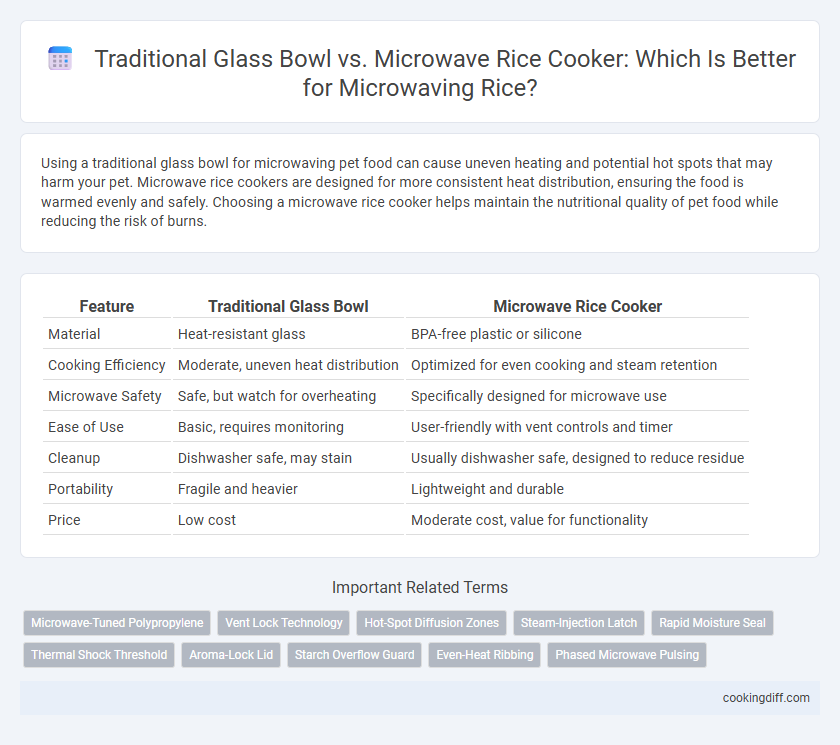 Traditional Glass Bowl vs. Microwave Rice Cooker: Which Is Better for Microwaving Rice?

Using a traditional glass bowl for microwaving pet food can cause uneven heating and potential hot spots that may harm your pet. Microwave rice cookers are designed for more consistent heat distribution, ensuring the food is warmed evenly and safely. Choosing a microwave rice cooker helps maintain the nutritional quality of pet food while reducing the risk of burns.

| Feature | Traditional Glass Bowl | Microwave Rice Cooker |
|---|---|---|
| Material | Heat-resistant glass | BPA-free plastic or silicone |
| Cooking Efficiency | Moderate, uneven heat distribution | Optimized for even cooking and steam retention |
| Microwave Safety | Safe, but watch for overheating | Specifically designed for microwave use |
| Ease of Use | Basic, requires monitoring | User-friendly with vent controls and timer |
| Cleanup | Dishwasher safe, may stain | Usually dishwasher safe, designed to reduce residue |
| Portability | Fragile and heavier | Lightweight and durable |
| Price | Low cost | Moderate cost, value for functionality |

Important Related Terms

Microwave-Tuned Polypropylene
Vent Lock Technology
Hot-Spot Diffusion Zones
Steam-Injection Latch
Rapid Moisture Seal
Thermal Shock Threshold
Aroma-Lock Lid
Starch Overflow Guard
Even-Heat Ribbing
Phased Microwave Pulsing

cookingdiff.com