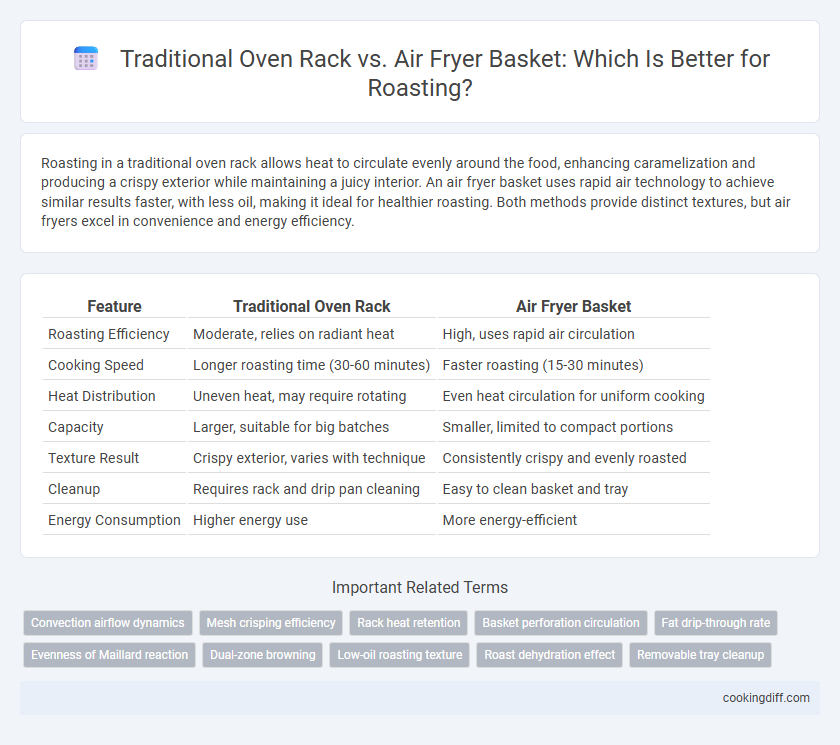 Traditional Oven Rack vs. Air Fryer Basket: Which Is Better for Roasting?

Roasting in a traditional oven rack allows heat to circulate evenly around the food, enhancing caramelization and producing a crispy exterior while maintaining a juicy interior. An air fryer basket uses rapid air technology to achieve similar results faster, with less oil, making it ideal for healthier roasting. Both methods provide distinct textures, but air fryers excel in convenience and energy efficiency.

| Feature | Traditional Oven Rack | Air Fryer Basket |
|---|---|---|
| Roasting Efficiency | Moderate, relies on radiant heat | High, uses rapid air circulation |
| Cooking Speed | Longer roasting time (30-60 minutes) | Faster roasting (15-30 minutes) |
| Heat Distribution | Uneven heat, may require rotating | Even heat circulation for uniform cooking |
| Capacity | Larger, suitable for big batches | Smaller, limited to compact portions |
| Texture Result | Crispy exterior, varies with technique | Consistently crispy and evenly roasted |
| Cleanup | Requires rack and drip pan cleaning | Easy to clean basket and tray |
| Energy Consumption | Higher energy use | More energy-efficient |

Important Related Terms

Convection airflow dynamics
Mesh crisping efficiency
Rack heat retention
Basket perforation circulation
Fat drip-through rate
Evenness of Maillard reaction
Dual-zone browning
Low-oil roasting texture
Roast dehydration effect
Removable tray cleanup

cookingdiff.com