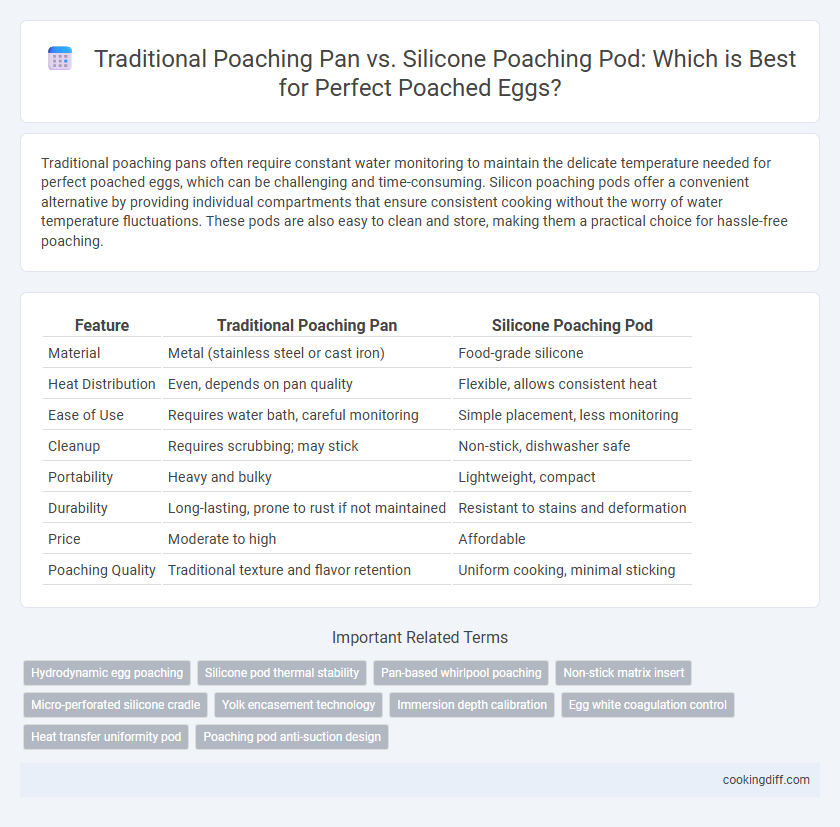 Traditional Poaching Pan vs. Silicone Poaching Pod: Which is Best for Perfect Poached Eggs?

Traditional poaching pans often require constant water monitoring to maintain the delicate temperature needed for perfect poached eggs, which can be challenging and time-consuming. Silicon poaching pods offer a convenient alternative by providing individual compartments that ensure consistent cooking without the worry of water temperature fluctuations. These pods are also easy to clean and store, making them a practical choice for hassle-free poaching.

| Feature | Traditional Poaching Pan | Silicone Poaching Pod |
|---|---|---|
| Material | Metal (stainless steel or cast iron) | Food-grade silicone |
| Heat Distribution | Even, depends on pan quality | Flexible, allows consistent heat |
| Ease of Use | Requires water bath, careful monitoring | Simple placement, less monitoring |
| Cleanup | Requires scrubbing; may stick | Non-stick, dishwasher safe |
| Portability | Heavy and bulky | Lightweight, compact |
| Durability | Long-lasting, prone to rust if not maintained | Resistant to stains and deformation |
| Price | Moderate to high | Affordable |
| Poaching Quality | Traditional texture and flavor retention | Uniform cooking, minimal sticking |

Important Related Terms

Hydrodynamic egg poaching
Silicone pod thermal stability
Pan-based whirlpool poaching
Non-stick matrix insert
Micro-perforated silicone cradle
Yolk encasement technology
Immersion depth calibration
Egg white coagulation control
Heat transfer uniformity pod
Poaching pod anti-suction design

cookingdiff.com