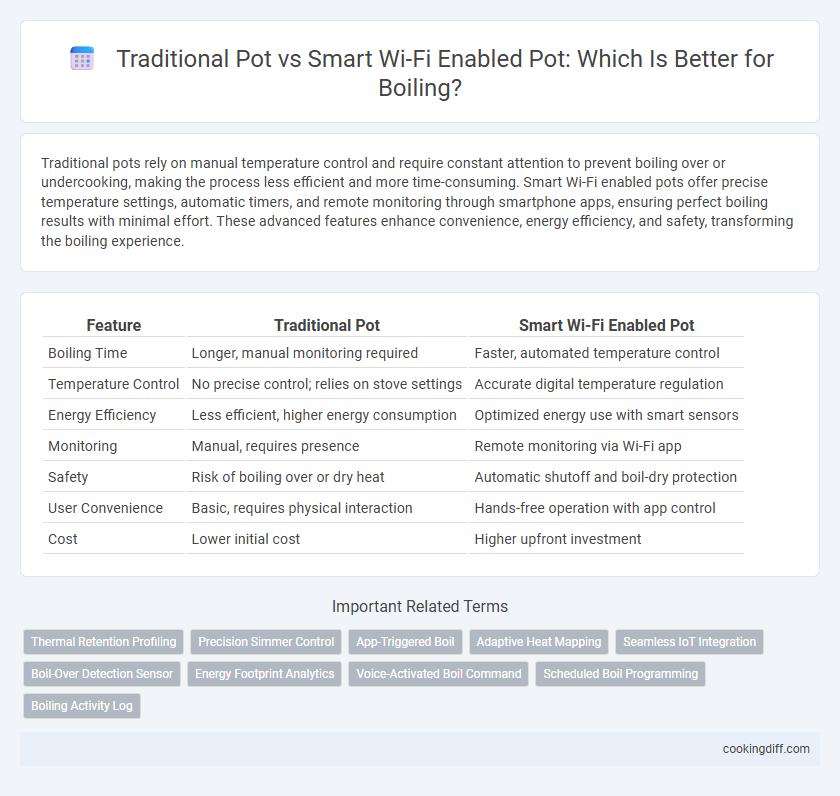 Traditional Pot vs Smart Wi-Fi Enabled Pot: Which Is Better for Boiling?

Traditional pots rely on manual temperature control and require constant attention to prevent boiling over or undercooking, making the process less efficient and more time-consuming. Smart Wi-Fi enabled pots offer precise temperature settings, automatic timers, and remote monitoring through smartphone apps, ensuring perfect boiling results with minimal effort. These advanced features enhance convenience, energy efficiency, and safety, transforming the boiling experience.

| Feature | Traditional Pot | Smart Wi-Fi Enabled Pot |
|---|---|---|
| Boiling Time | Longer, manual monitoring required | Faster, automated temperature control |
| Temperature Control | No precise control; relies on stove settings | Accurate digital temperature regulation |
| Energy Efficiency | Less efficient, higher energy consumption | Optimized energy use with smart sensors |
| Monitoring | Manual, requires presence | Remote monitoring via Wi-Fi app |
| Safety | Risk of boiling over or dry heat | Automatic shutoff and boil-dry protection |
| User Convenience | Basic, requires physical interaction | Hands-free operation with app control |
| Cost | Lower initial cost | Higher upfront investment |

Important Related Terms

Thermal Retention Profiling
Precision Simmer Control
App-Triggered Boil
Adaptive Heat Mapping
Seamless IoT Integration
Boil-Over Detection Sensor
Energy Footprint Analytics
Voice-Activated Boil Command
Scheduled Boil Programming
Boiling Activity Log

cookingdiff.com