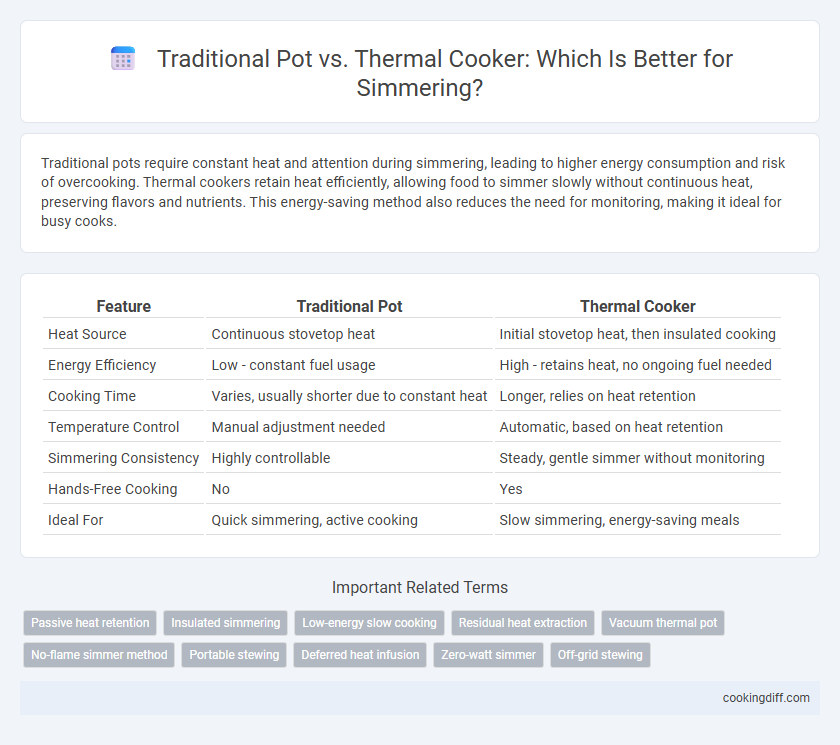 Traditional Pot vs. Thermal Cooker: Which Is Better for Simmering?

Traditional pots require constant heat and attention during simmering, leading to higher energy consumption and risk of overcooking. Thermal cookers retain heat efficiently, allowing food to simmer slowly without continuous heat, preserving flavors and nutrients. This energy-saving method also reduces the need for monitoring, making it ideal for busy cooks.

| Feature | Traditional Pot | Thermal Cooker |
|---|---|---|
| Heat Source | Continuous stovetop heat | Initial stovetop heat, then insulated cooking |
| Energy Efficiency | Low - constant fuel usage | High - retains heat, no ongoing fuel needed |
| Cooking Time | Varies, usually shorter due to constant heat | Longer, relies on heat retention |
| Temperature Control | Manual adjustment needed | Automatic, based on heat retention |
| Simmering Consistency | Highly controllable | Steady, gentle simmer without monitoring |
| Hands-Free Cooking | No | Yes |
| Ideal For | Quick simmering, active cooking | Slow simmering, energy-saving meals |

Important Related Terms

Passive heat retention
Insulated simmering
Low-energy slow cooking
Residual heat extraction
Vacuum thermal pot
No-flame simmer method
Portable stewing
Deferred heat infusion
Zero-watt simmer
Off-grid stewing

cookingdiff.com