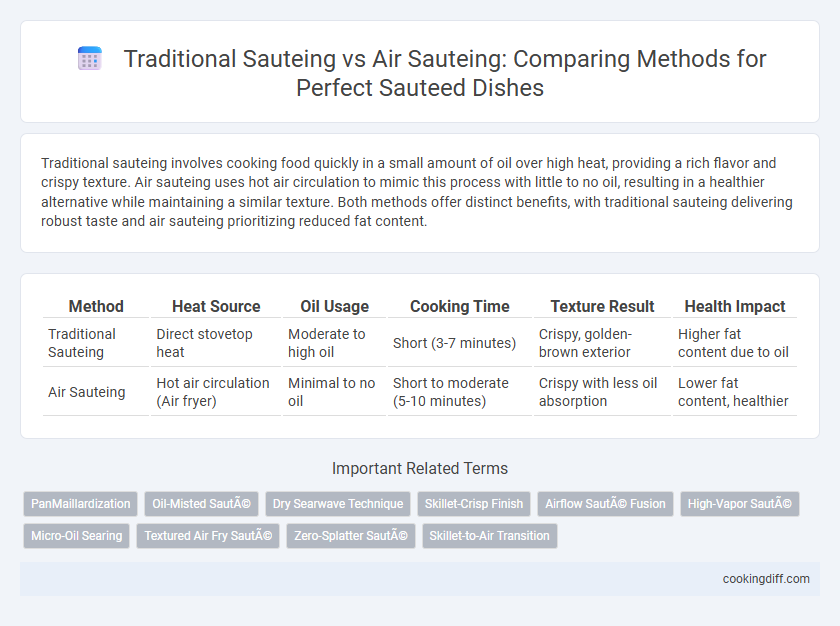 Traditional Sauteing vs Air Sauteing: Comparing Methods for Perfect Sauteed Dishes

Traditional sauteing involves cooking food quickly in a small amount of oil over high heat, providing a rich flavor and crispy texture. Air sauteing uses hot air circulation to mimic this process with little to no oil, resulting in a healthier alternative while maintaining a similar texture. Both methods offer distinct benefits, with traditional sauteing delivering robust taste and air sauteing prioritizing reduced fat content.

| Method | Heat Source | Oil Usage | Cooking Time | Texture Result | Health Impact |
|---|---|---|---|---|---|
| Traditional Sauteing | Direct stovetop heat | Moderate to high oil | Short (3-7 minutes) | Crispy, golden-brown exterior | Higher fat content due to oil |
| Air Sauteing | Hot air circulation (Air fryer) | Minimal to no oil | Short to moderate (5-10 minutes) | Crispy with less oil absorption | Lower fat content, healthier |

Important Related Terms

PanMaillardization
Oil-Misted SautÃ©
Dry Searwave Technique
Skillet-Crisp Finish
Airflow SautÃ© Fusion
High-Vapor SautÃ©
Micro-Oil Searing
Textured Air Fry SautÃ©
Zero-Splatter SautÃ©
Skillet-to-Air Transition

cookingdiff.com