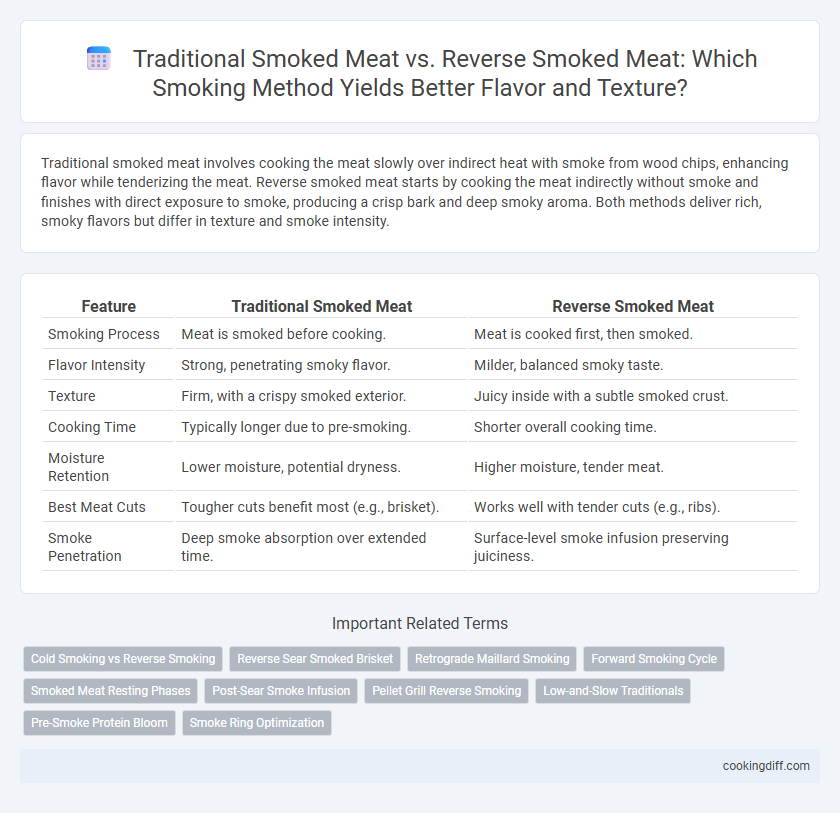 Traditional Smoked Meat vs. Reverse Smoked Meat: Which Smoking Method Yields Better Flavor and Texture?

Traditional smoked meat involves cooking the meat slowly over indirect heat with smoke from wood chips, enhancing flavor while tenderizing the meat. Reverse smoked meat starts by cooking the meat indirectly without smoke and finishes with direct exposure to smoke, producing a crisp bark and deep smoky aroma. Both methods deliver rich, smoky flavors but differ in texture and smoke intensity.

| Feature | Traditional Smoked Meat | Reverse Smoked Meat |
|---|---|---|
| Smoking Process | Meat is smoked before cooking. | Meat is cooked first, then smoked. |
| Flavor Intensity | Strong, penetrating smoky flavor. | Milder, balanced smoky taste. |
| Texture | Firm, with a crispy smoked exterior. | Juicy inside with a subtle smoked crust. |
| Cooking Time | Typically longer due to pre-smoking. | Shorter overall cooking time. |
| Moisture Retention | Lower moisture, potential dryness. | Higher moisture, tender meat. |
| Best Meat Cuts | Tougher cuts benefit most (e.g., brisket). | Works well with tender cuts (e.g., ribs). |
| Smoke Penetration | Deep smoke absorption over extended time. | Surface-level smoke infusion preserving juiciness. |

Important Related Terms

Cold Smoking vs Reverse Smoking
Reverse Sear Smoked Brisket
Retrograde Maillard Smoking
Forward Smoking Cycle
Smoked Meat Resting Phases
Post-Sear Smoke Infusion
Pellet Grill Reverse Smoking
Low-and-Slow Traditionals
Pre-Smoke Protein Bloom
Smoke Ring Optimization

cookingdiff.com